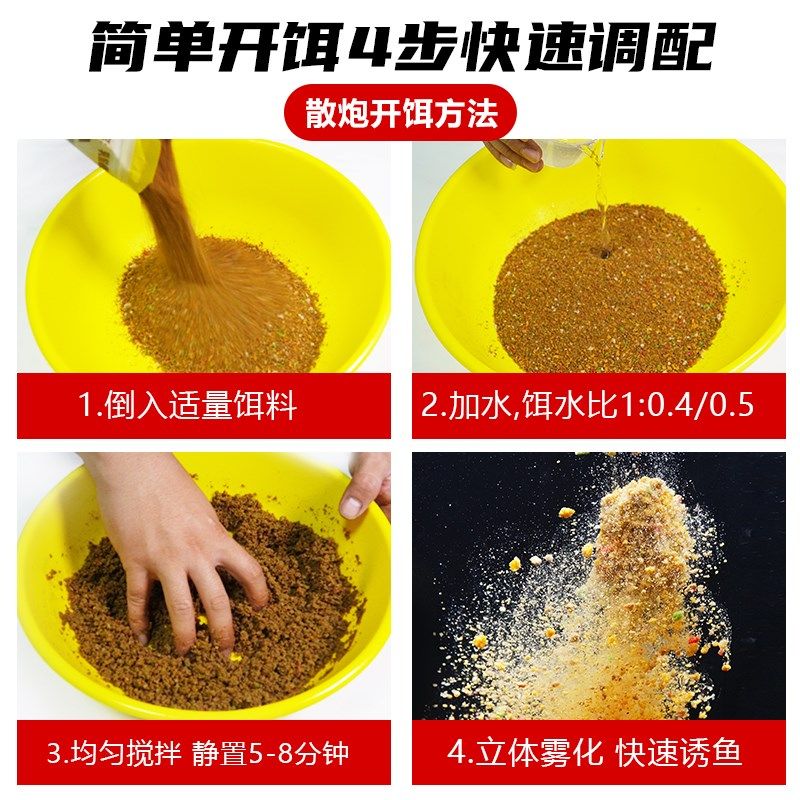 简单开饵4步快速调配

散炮开饵方法

1.倒入适量饵料

2.加水,饵水比1:0.4/0.5

3.均匀搅拌 静置5-8分钟

4.立体雾化 快速诱鱼