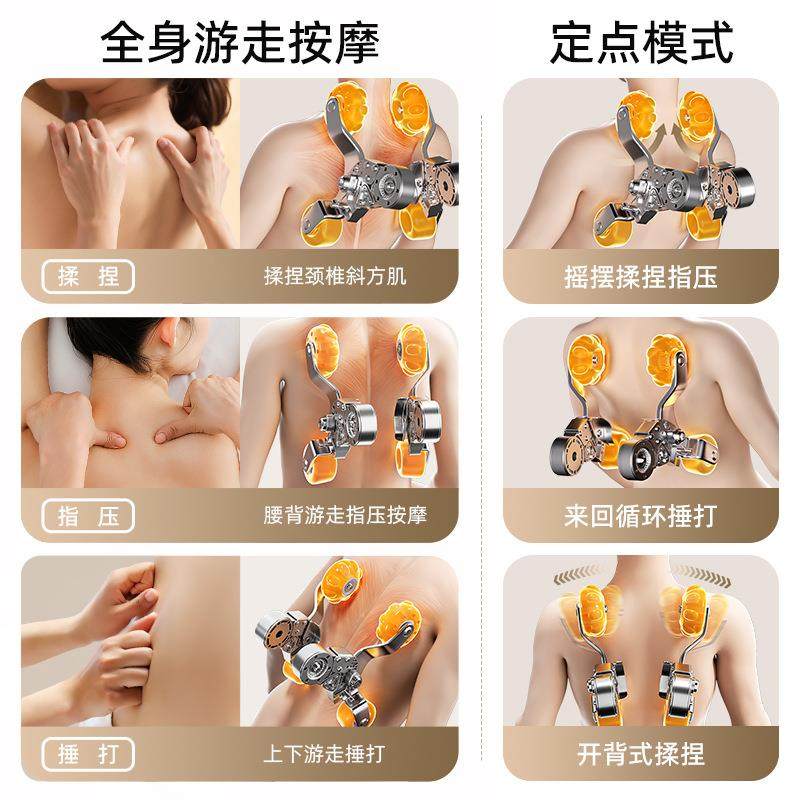 全身游走按摩

揉 捏

揉捏颈椎斜方肌

指 压

腰背游走指压按摩

捶 打

上下游走捶打

定点模式

摇摆揉捏指压

来回循环捶打

开背式揉捏