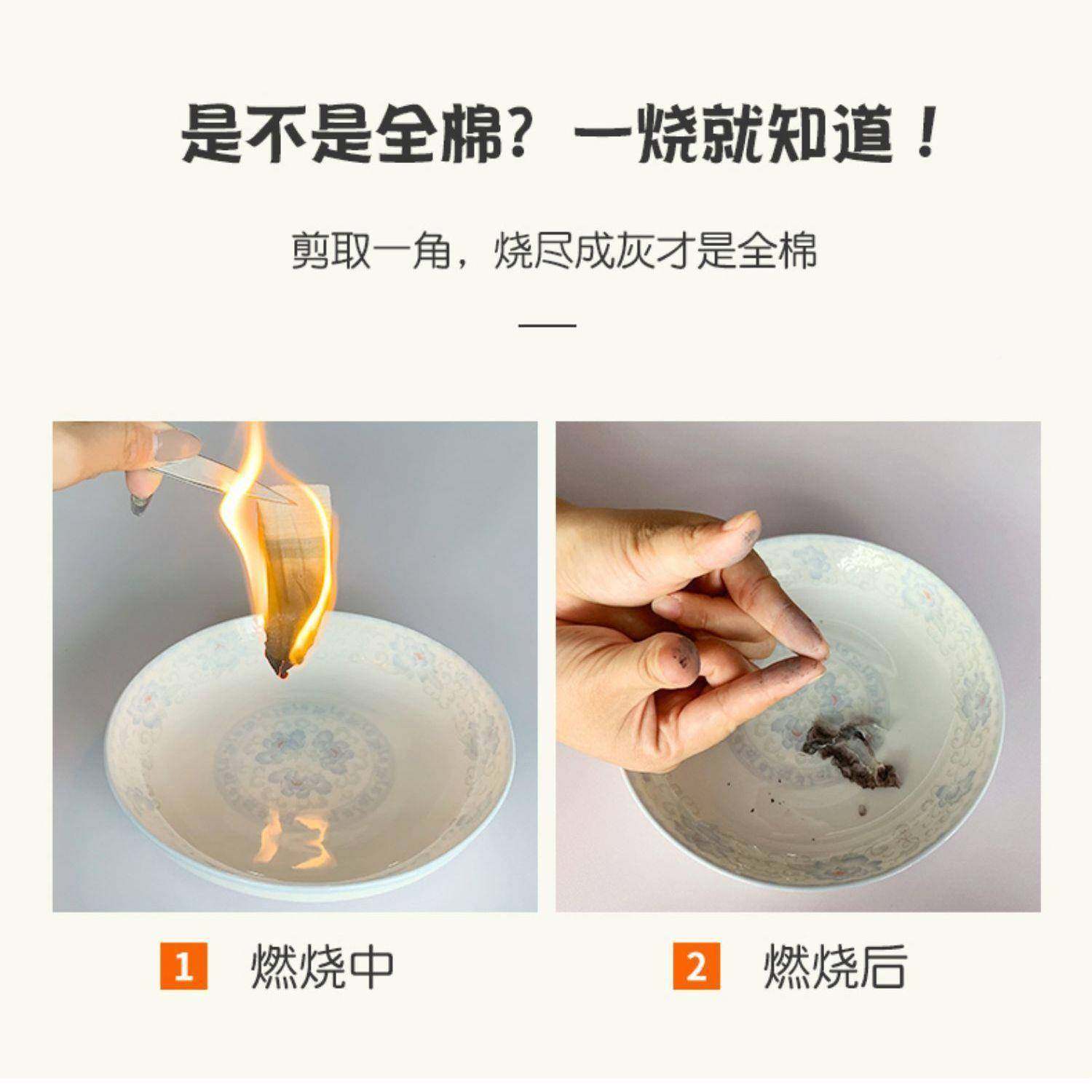 是不是全棉？一烧就知道！

剪取一角，烧尽成灰才是全棉

1 燃烧中

2 燃烧后