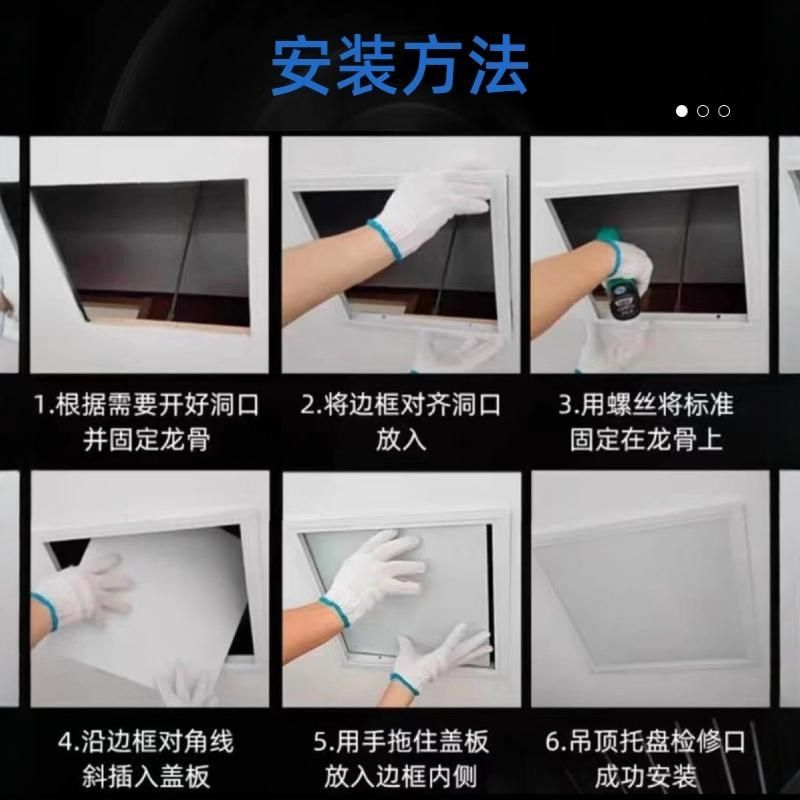 安装方法

1.根据需要开好洞口并固定龙骨

2.将边框对齐洞口放入

3.用螺丝将标准固定在龙骨上

4.沿边框对角线斜插入盖板

5.用手拖住盖板放入边框内侧

6.吊顶托盘检修口成功安装