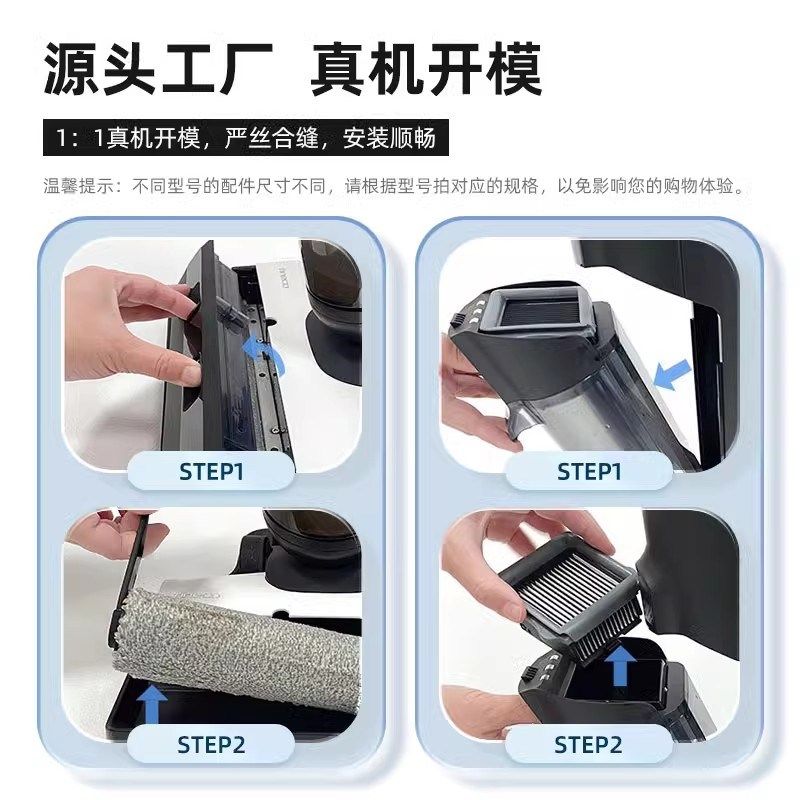 源头工厂 真机开模

1：1真机开模，严丝合缝，安装顺畅

温馨提示：不同型号的配件尺寸不同，请根据型号拍对应的规格，以免影响您的购物体验。

STEP1

STEP2

STEP1

STEP2