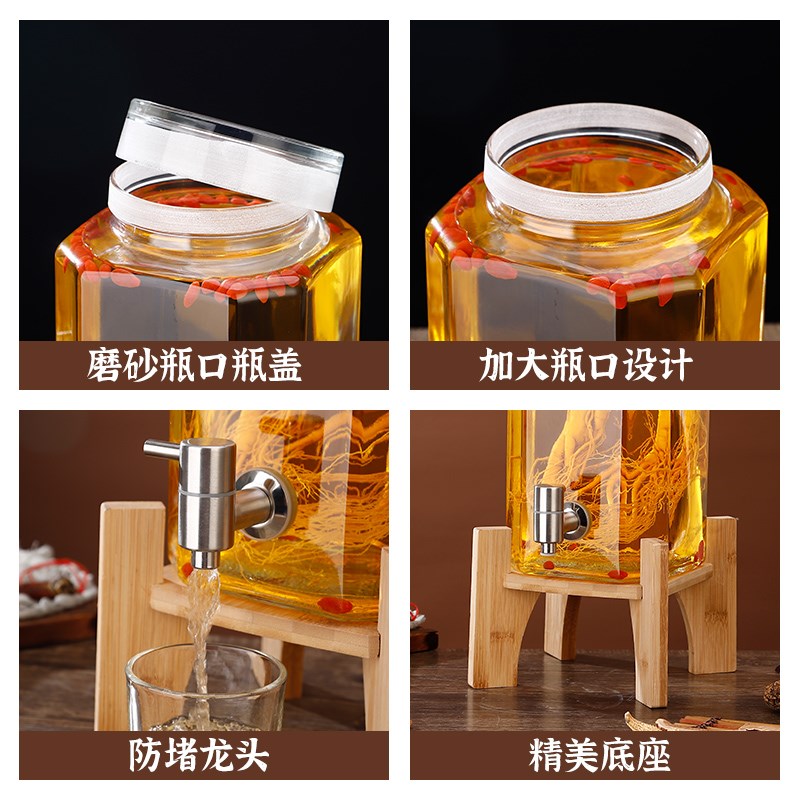 磨砂瓶口瓶盖

加大瓶口设计

防堵龙头

精美底座