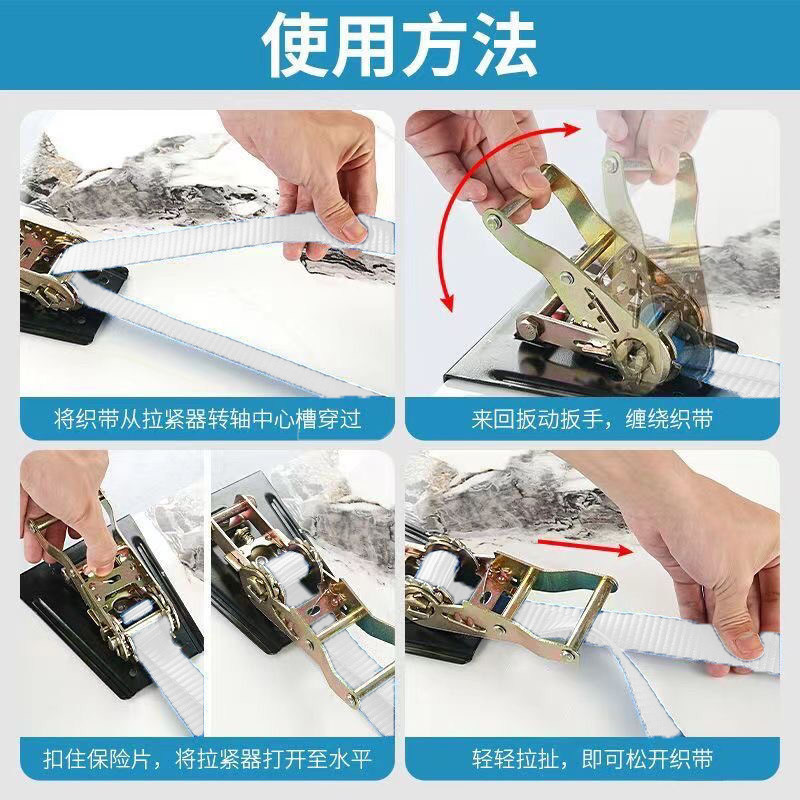 使用方法

将织带从拉紧器转轴中心槽穿过

来回扳动扳手，缠绕织带

扣住保险片，将拉紧器打开至水平

轻轻拉扯，即可松开织带