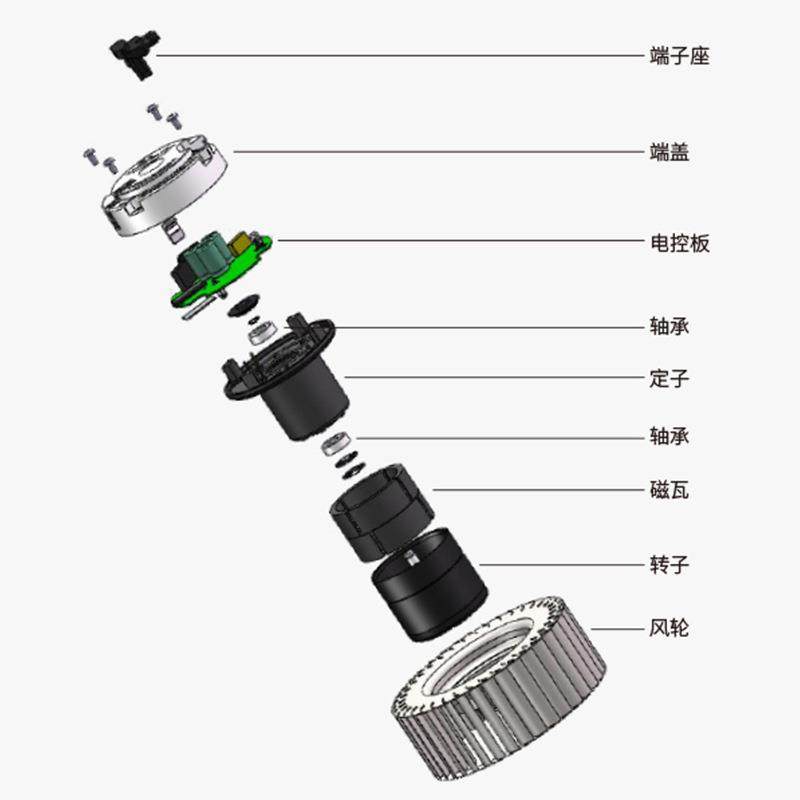 端子座

端盖

电控板

轴承

定子

轴承

磁瓦

转子

风轮