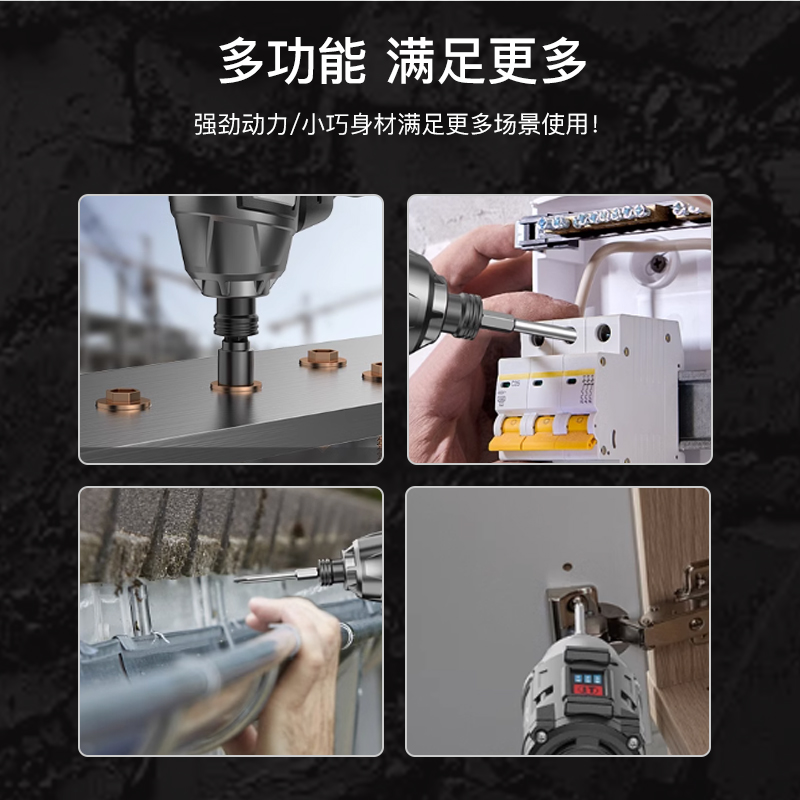 多功能 满足更多

强劲动力/小巧身材满足更多场景使用!