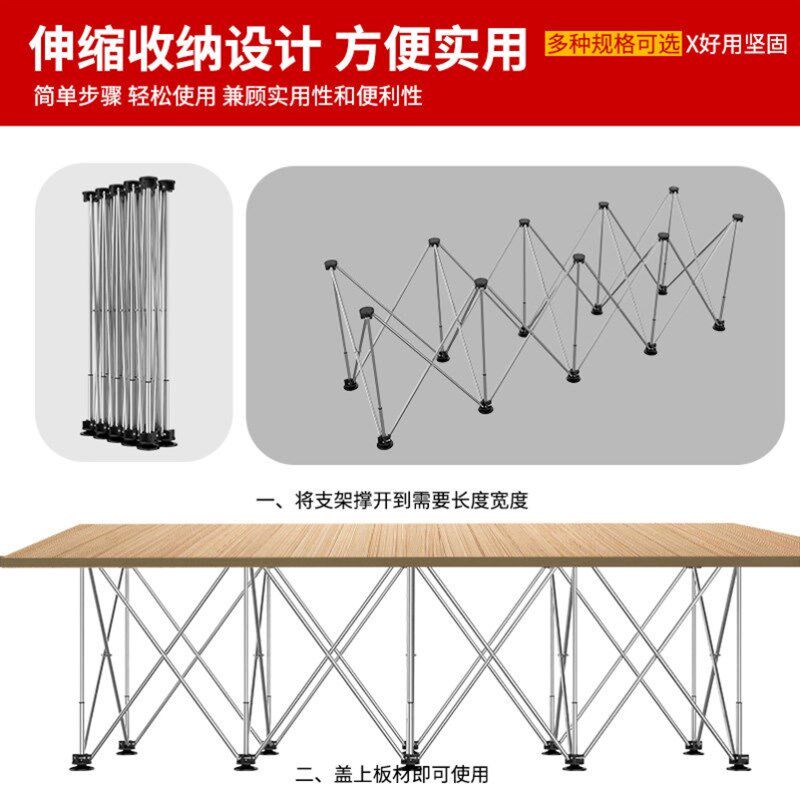 伸缩收纳设计 方便实用

多种规格可选 X好用坚固

简单步骤 轻松使用 兼顾实用性和便利性

一、将支架撑开到需要长度宽度

二、盖上板材即可使用