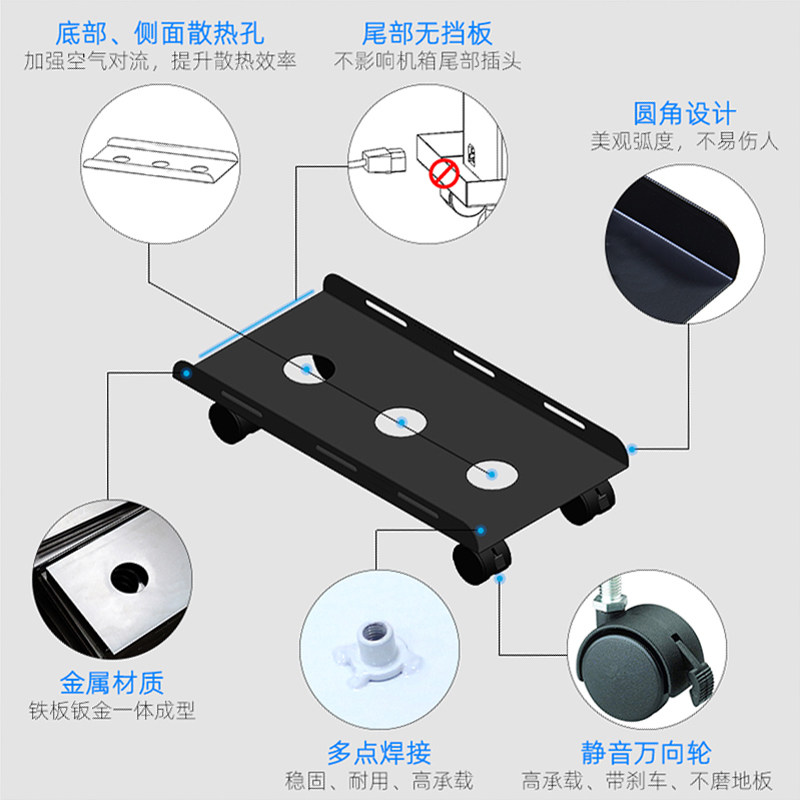 底部、侧面散热孔
加强空气对流，提升散热效率

尾部无挡板
不影响机箱尾部插头

圆角设计
美观弧度，不易伤人

金属材质
铁板钣金一体成型

多点焊接
稳固、耐用、高承载

静音万向轮
高承载、带刹车、不磨地板