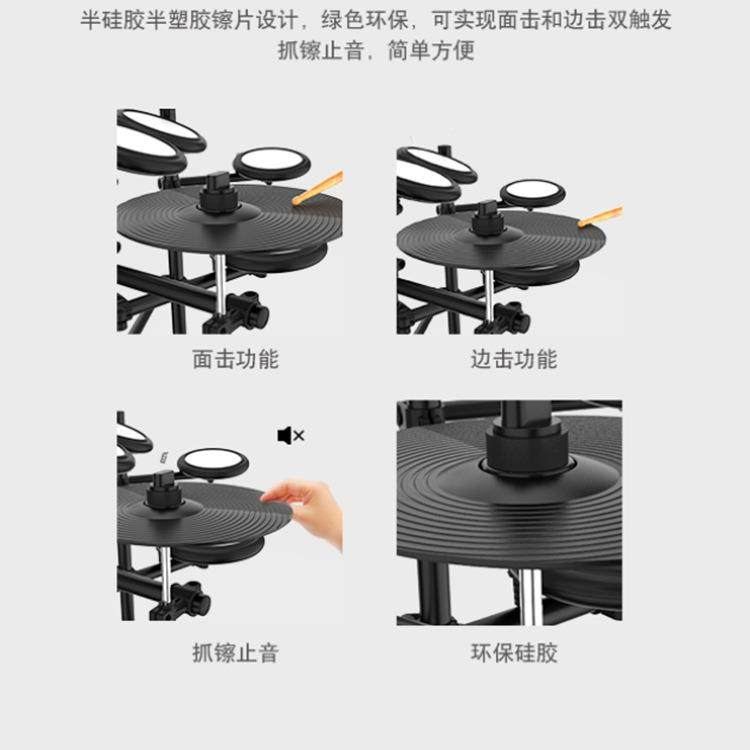 半硅胶半塑胶镲片设计，绿色环保，可实现面击和边击双触发
抓镲止音，简单方便

面击功能

边击功能

抓镲止音

环保硅胶