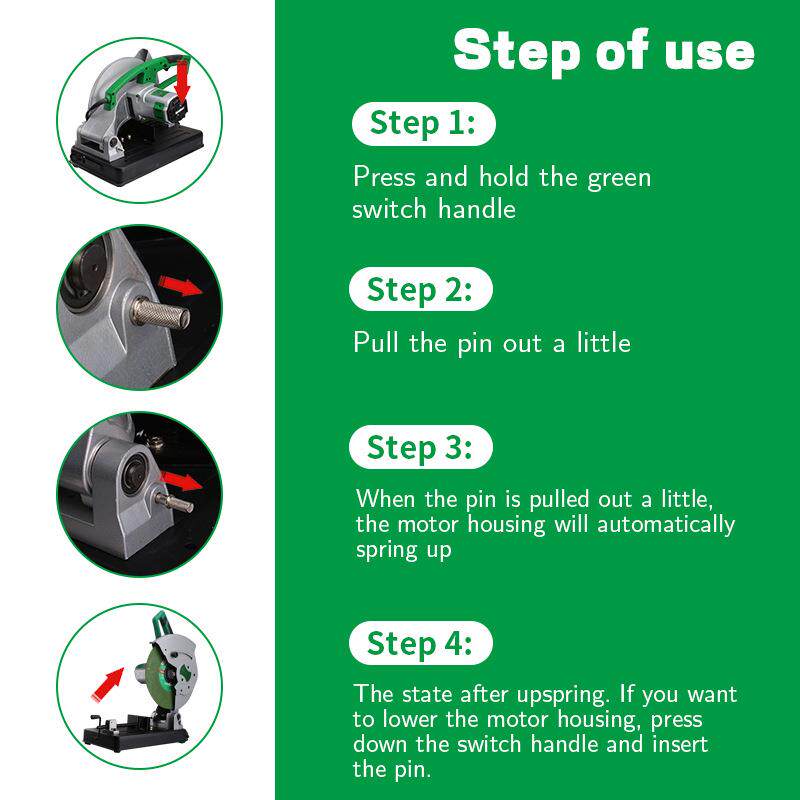 Step of use

Step 1:

Press and hold the green switch handle

Step 2:

Pull the pin out a little

Step 3:

When the pin is pulled out a little, the motor housing will automatically spring up

Step 4:

The state after upspring. If you want to lower the motor housing, press down the switch handle and insert the pin.