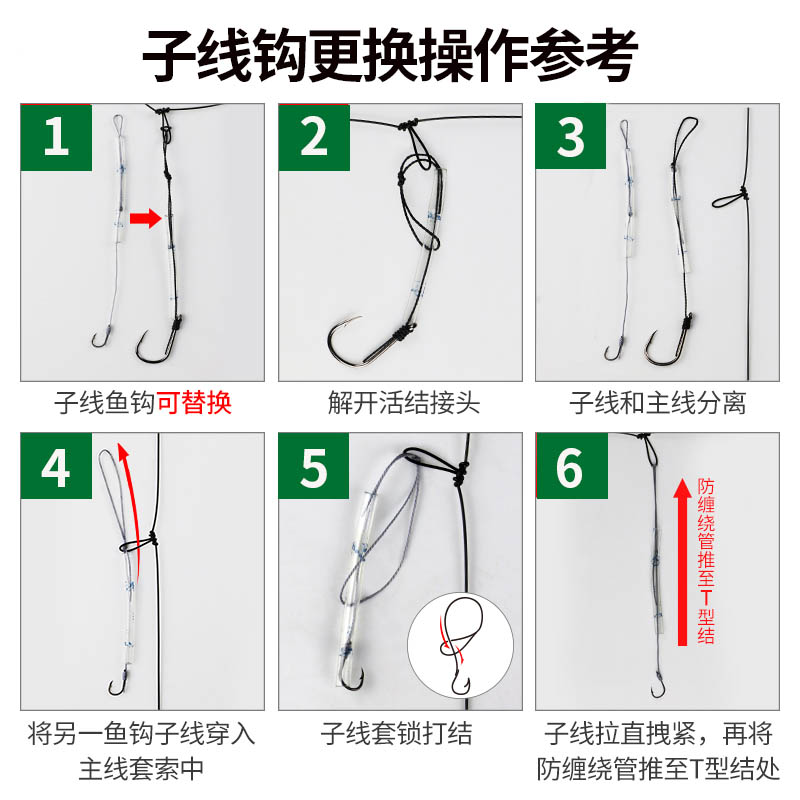 子线钩更换操作参考

1
子线鱼钩可替换

2
解开活结接头

3
子线和主线分离

4
将另一鱼钩子线穿入主线套索中

5
子线套锁打结

6
防缠绕管推至T型结
子线拉直拽紧，再将防缠绕管推至T型结处