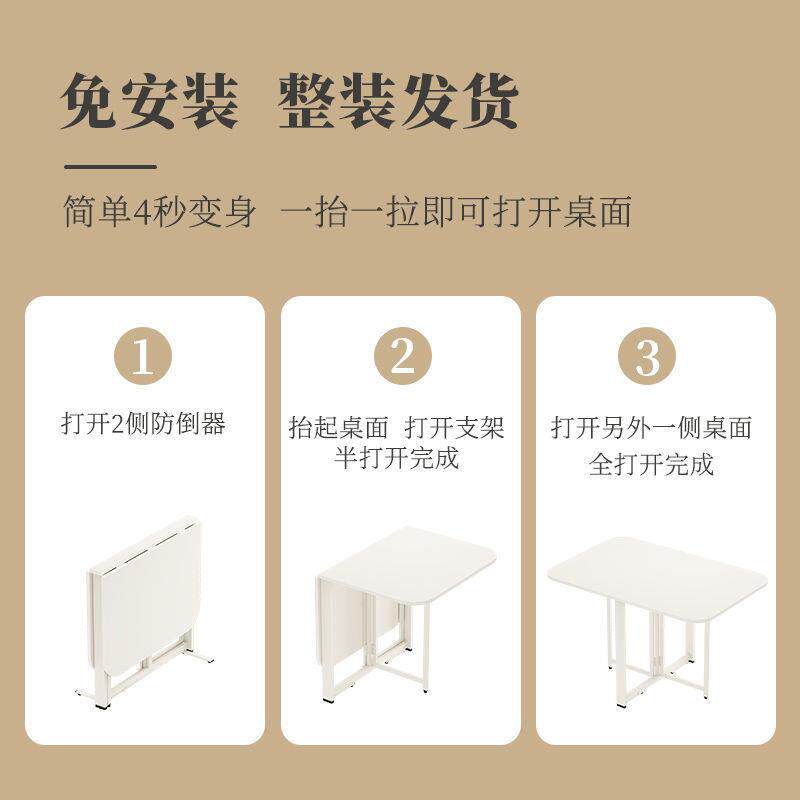 免安装 整装发货

简单4秒变身 一抬一拉即可打开桌面

1

打开2侧防倒器

2

抬起桌面 打开支架
半打开完成

3

打开另外一侧桌面
全打开完成