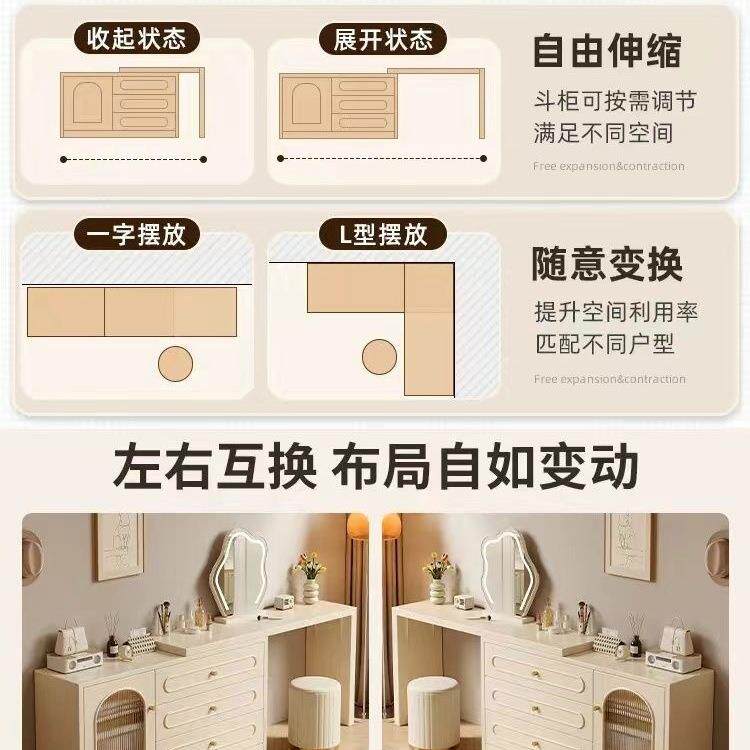 收起状态

展开状态

自由伸缩

斗柜可按需调节
满足不同空间

Free expansion&contraction

一字摆放

L型摆放

随意变换

提升空间利用率
匹配不同户型

Free expansion&contraction

左右互换 布局自如变动