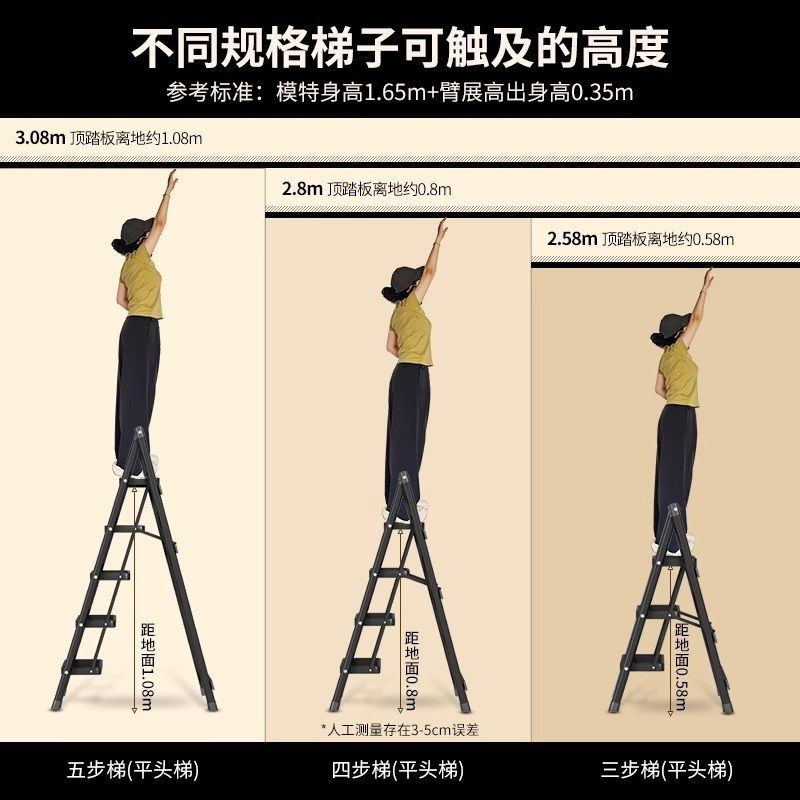 不同规格梯子可触及的高度

参考标准：模特身高1.65m+臂展高出身高0.35m

3.08m 顶踏板离地约1.08m

2.8m 顶踏板离地约0.8m

2.58m 顶踏板离地约0.58m

距地面1.08m

距地面0.8m

距地面0.58m

*人工测量存在3-5cm误差

五步梯(平头梯)

四步梯(平头梯)

三步梯(平头梯)