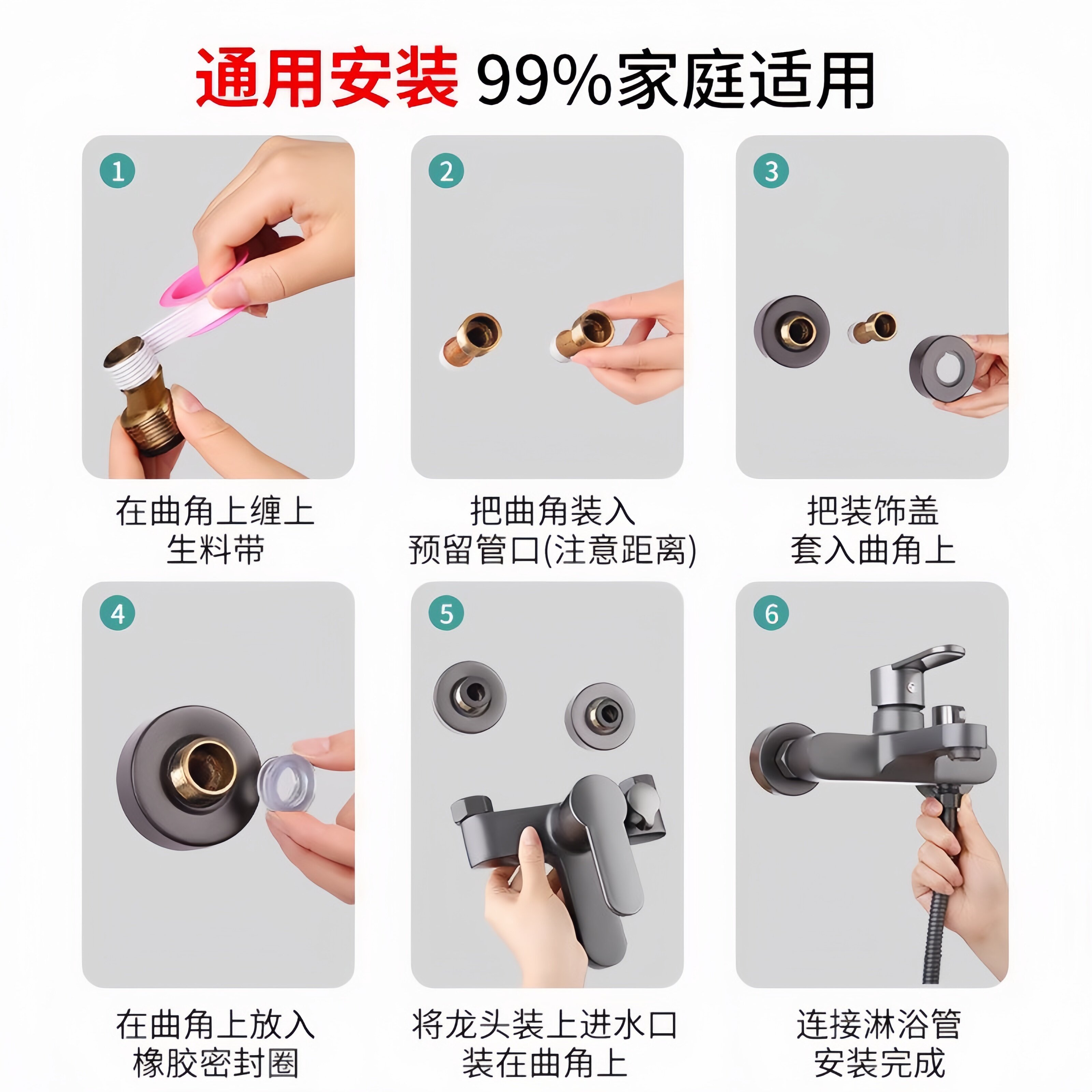 通用安装 99%家庭适用

1
在曲角上缠上生料带

2
把曲角装入预留管口(注意距离)

3
把装饰盖套入曲角上

4
在曲角上放入橡胶密封圈

5
将龙头装上进水口装在曲角上

6
连接淋浴管安装完成