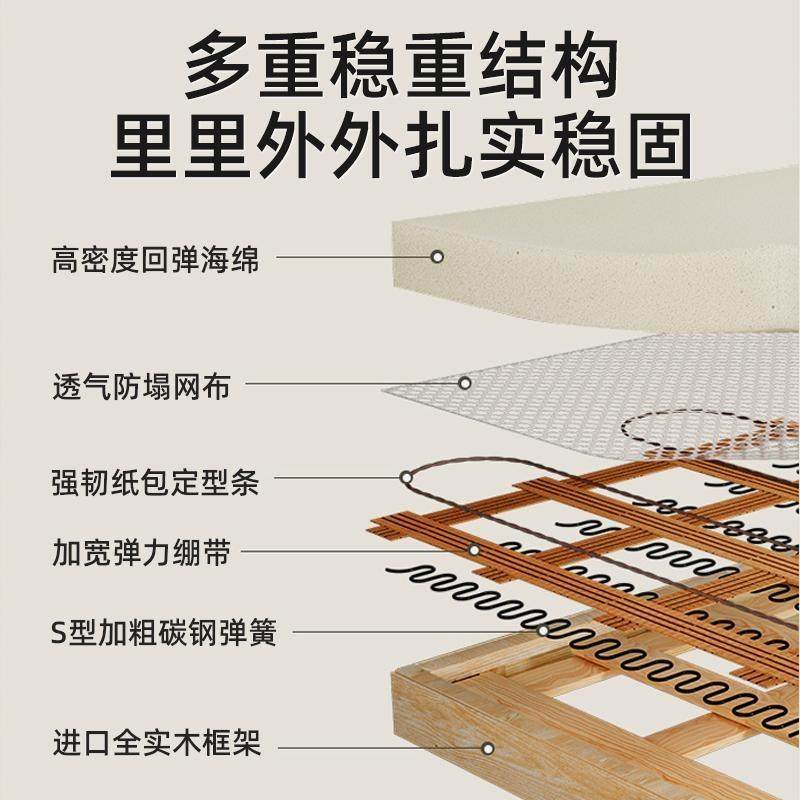 多重稳重结构
里里外外扎实稳固

高密度回弹海绵

透气防塌网布

强韧纸包定型条

加宽弹力绷带

S型加粗碳钢弹簧

进口全实木框架