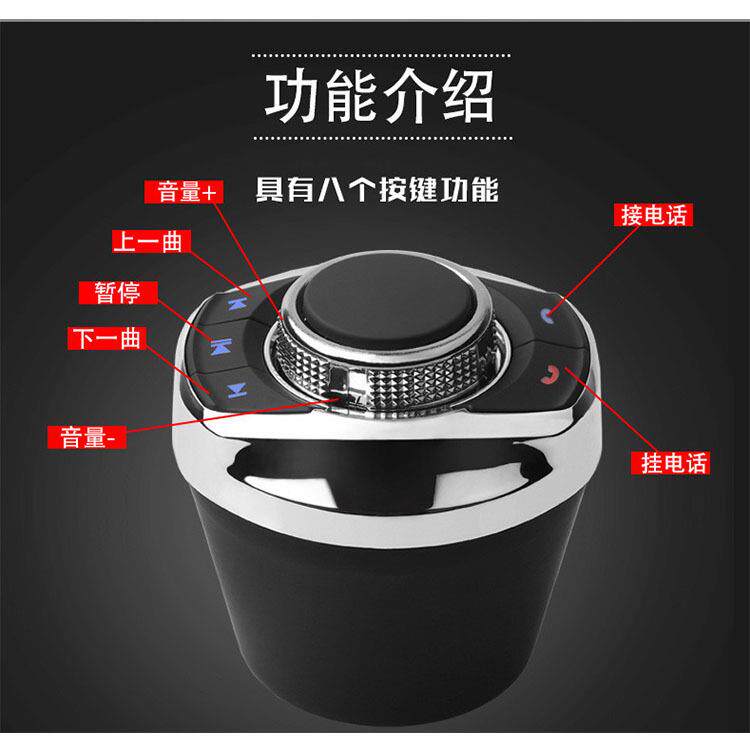 功能介绍

具有八个按键功能

音量+

上一曲

暂停

下一曲

音量-

接电话

挂电话