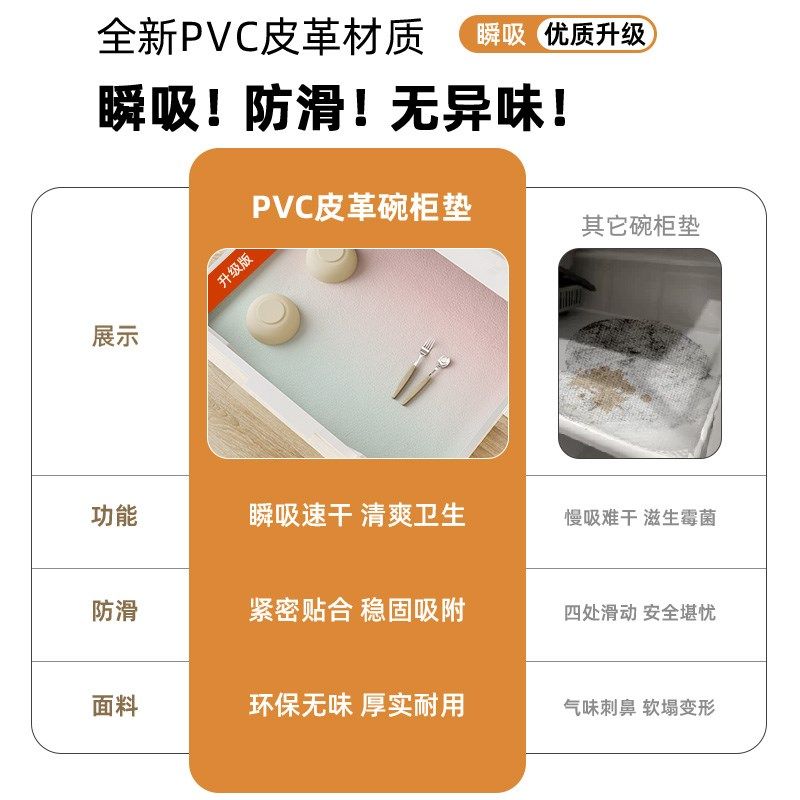 全新PVC皮革材质 瞬吸 优质升级

瞬吸！防滑！无异味！

|  | PVC皮革碗柜垫 | 其它碗柜垫 |
|---|---|---|
| 展示 | 升级版 |  |
| 功能 | 瞬吸速干 清爽卫生 | 慢吸难干 滋生霉菌 |
| 防滑 | 紧密贴合 稳固吸附 | 四处滑动 安全堪忧 |
| 面料 | 环保无味 厚实耐用 | 气味刺鼻 软塌变形 |