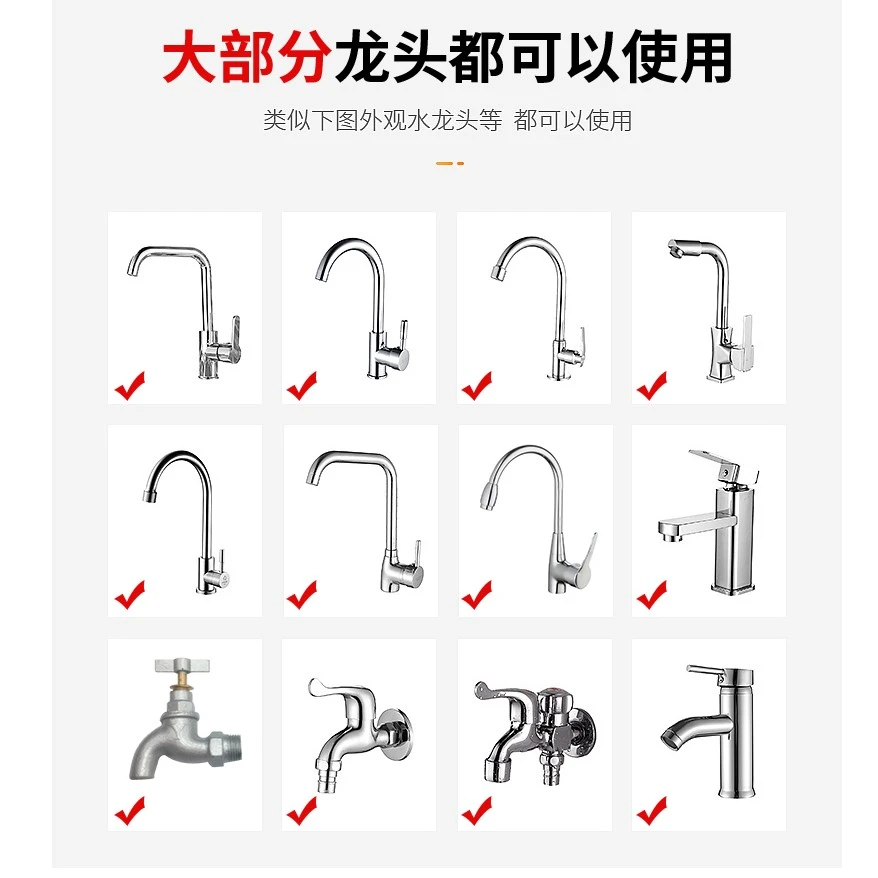 大部分龙头都可以使用

类似下图外观水龙头等 都可以使用