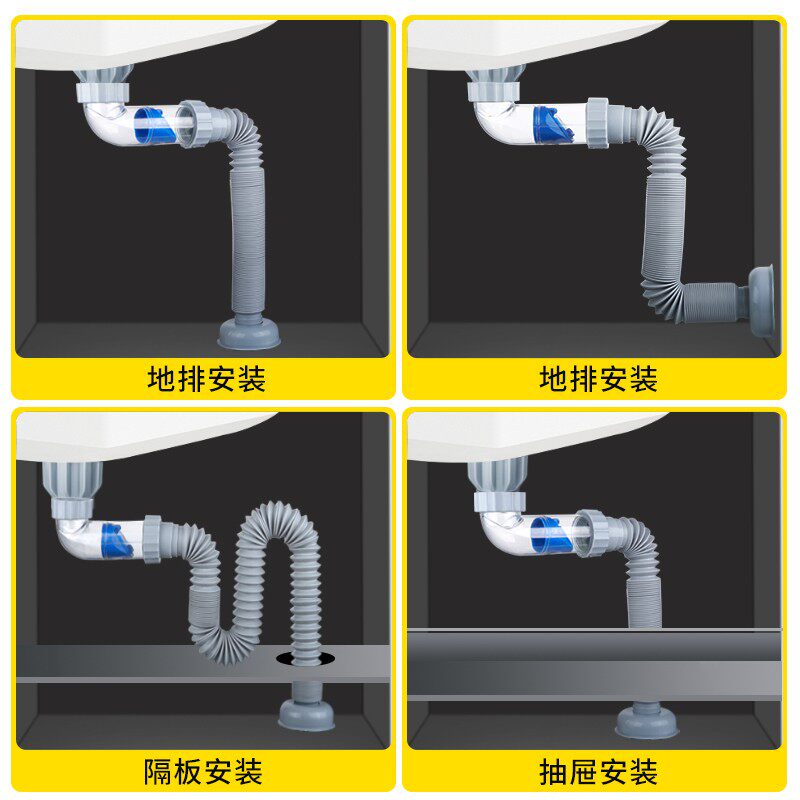 地排安装

地排安装

隔板安装

抽屉安装