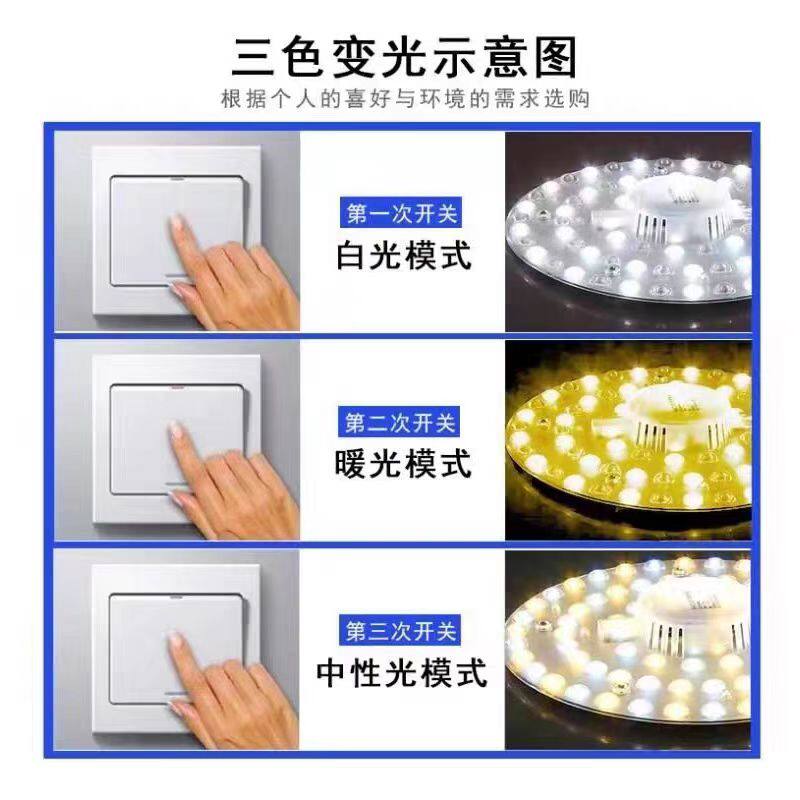 三色变光示意图

根据个人的喜好与环境的需求选购

第一次开关

白光模式

第二次开关

暖光模式

第三次开关

中性光模式