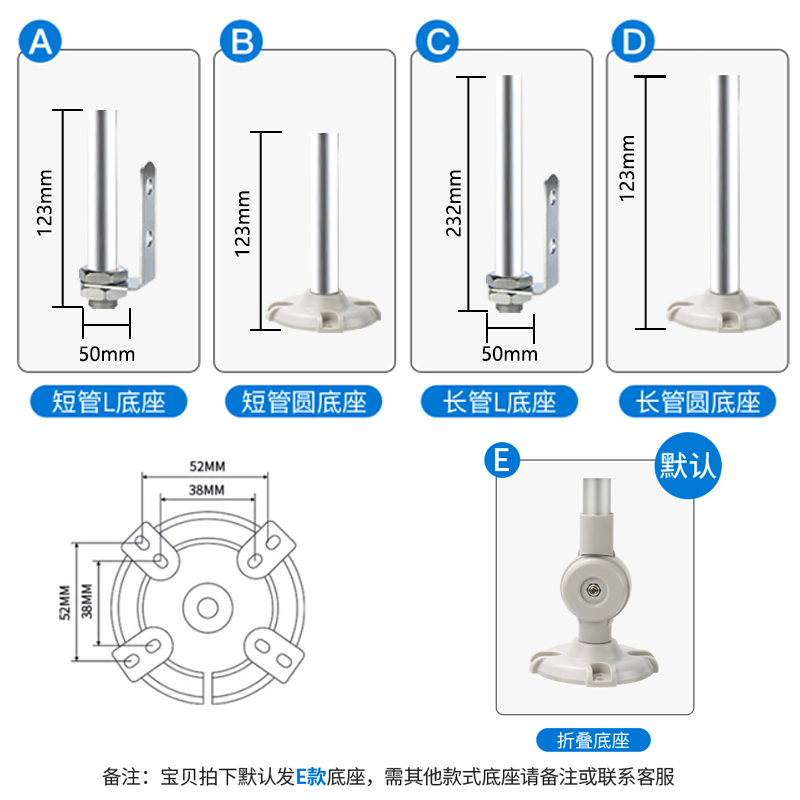 A

123mm

50mm

短管L底座

B

123mm

短管圆底座

C

232mm

50mm

长管L底座

D

123mm

长管圆底座

52MM

38MM

52MM

38MM

E

默认

折叠底座

备注：宝贝拍下默认发E款底座，需其他款式底座请备注或联系客服