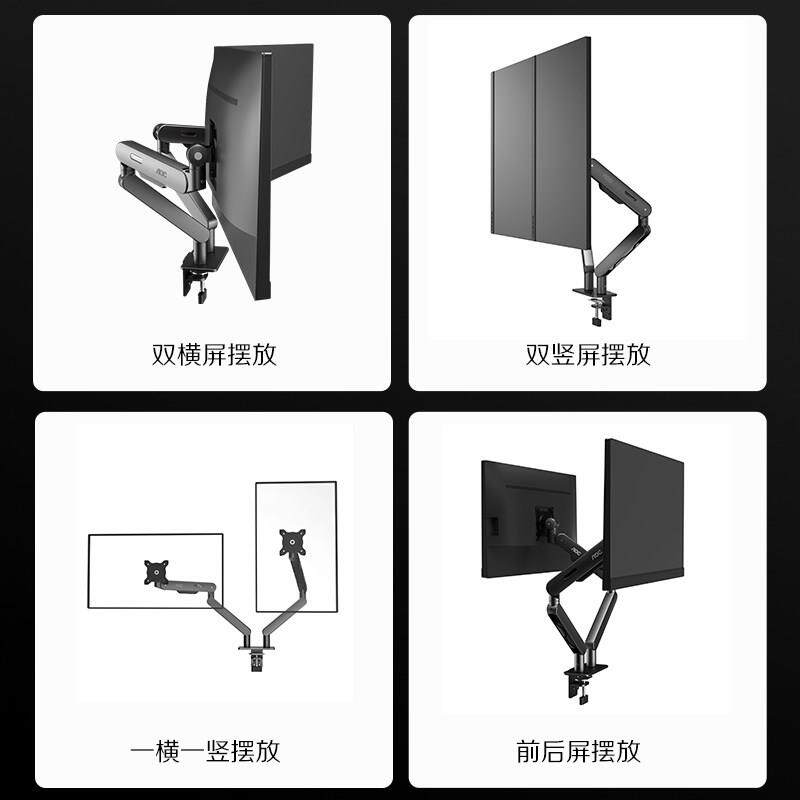 AOC

双横屏摆放

双竖屏摆放

一横一竖摆放

AOC

前后屏摆放