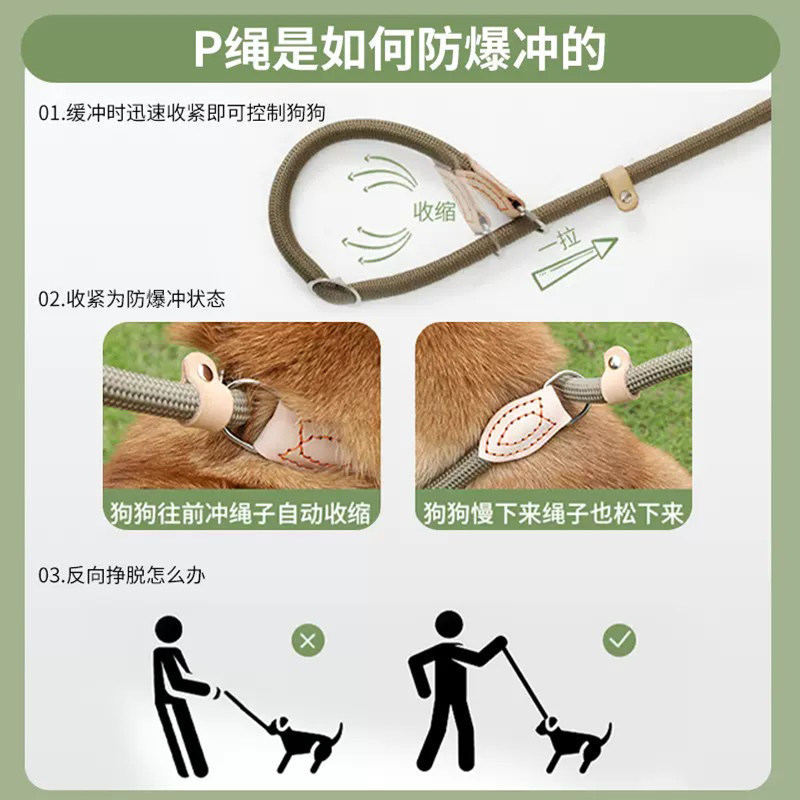 P绳是如何防爆冲的

01.缓冲时迅速收紧即可控制狗狗

收缩

一拉

02.收紧为防爆冲状态

狗狗往前冲绳子自动收缩

狗狗慢下来绳子也松下来

03.反向挣脱怎么办