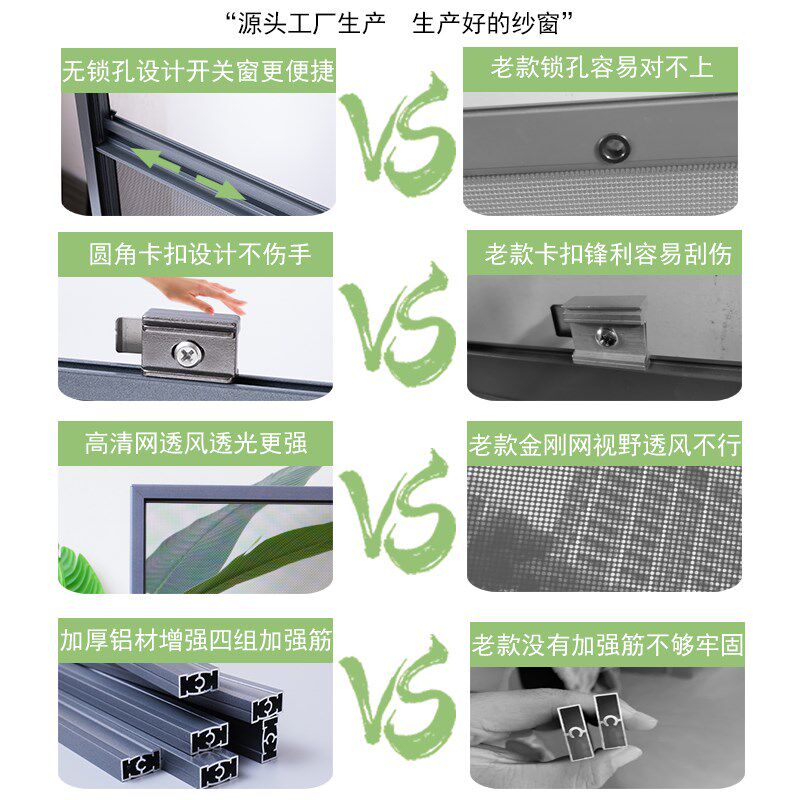 “源头工厂生产　生产好的纱窗”

无锁孔设计开关窗更便捷

VS

老款锁孔容易对不上

圆角卡扣设计不伤手

VS

老款卡扣锋利容易刮伤

高清网透风透光更强

VS

老款金刚网视野透风不行

加厚铝材增强四组加强筋

VS

老款没有加强筋不够牢固