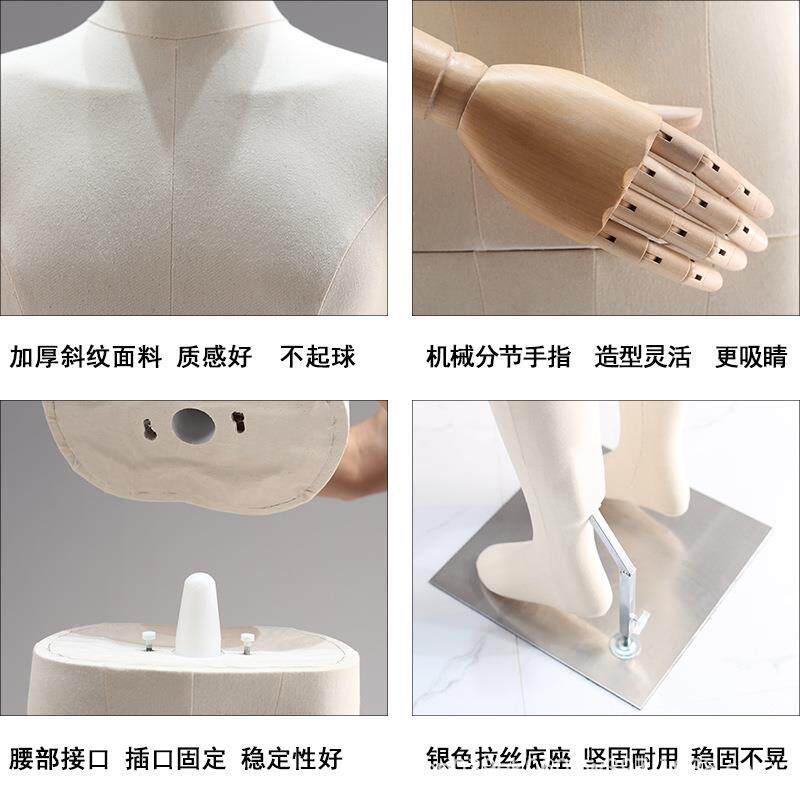 加厚斜纹面料 质感好 不起球

机械分节手指 造型灵活 更吸睛

腰部接口 插口固定 稳定性好

银色拉丝底座 坚固耐用 稳固不晃