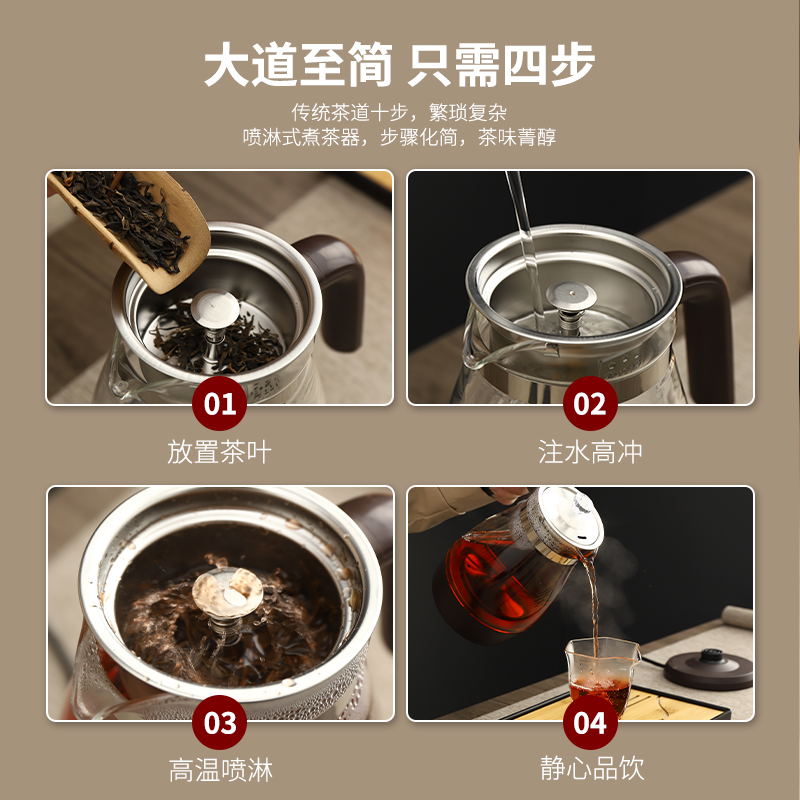 大道至简 只需四步

传统茶道十步，繁琐复杂
喷淋式煮茶器，步骤化简，茶味菁醇

01
放置茶叶

02
注水高冲

03
高温喷淋

04
静心品饮