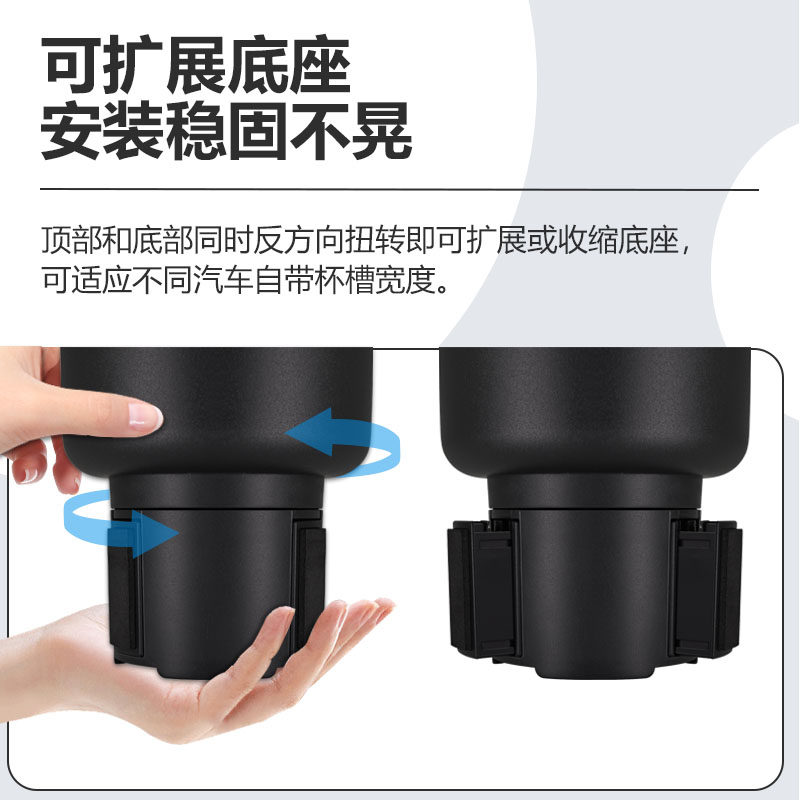 可扩展底座
安装稳固不晃

顶部和底部同时反方向扭转即可扩展或收缩底座，可适应不同汽车自带杯槽宽度。