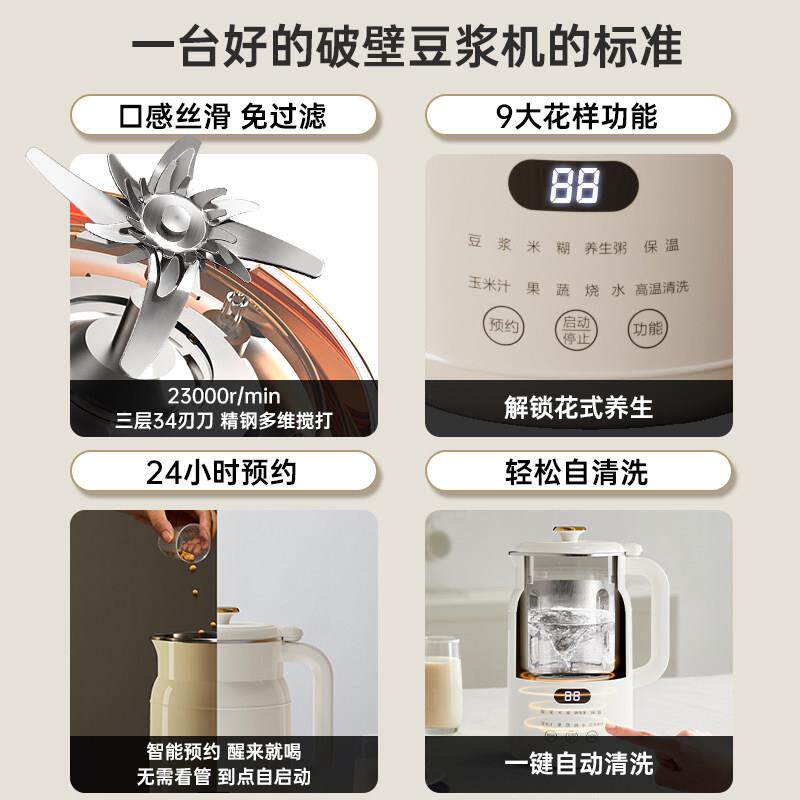 一台好的破壁豆浆机的标准

口感丝滑 免过滤

23000r/min
三层34刃刀 精钢多维搅打

9大花样功能

88

豆浆 米糊 养生粥 保温
玉米汁 果蔬 烧水 高温清洗

预约 启动停止 功能

解锁花式养生

24小时预约

智能预约 醒来就喝
无需看管 到点自启动

轻松自清洗

88

一键自动清洗