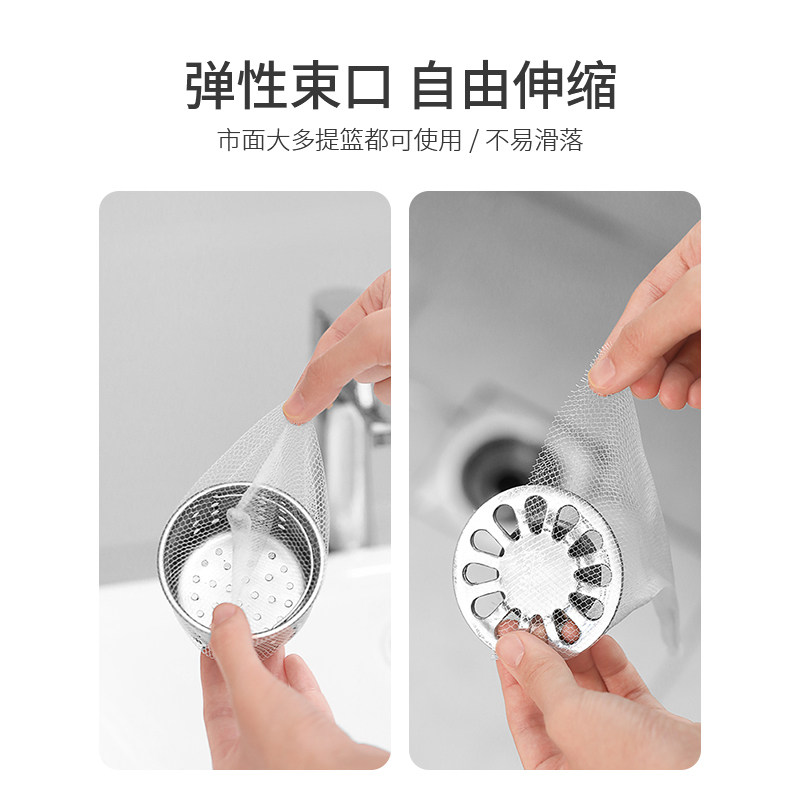 弹性束口 自由伸缩

市面大多提篮都可使用 / 不易滑落