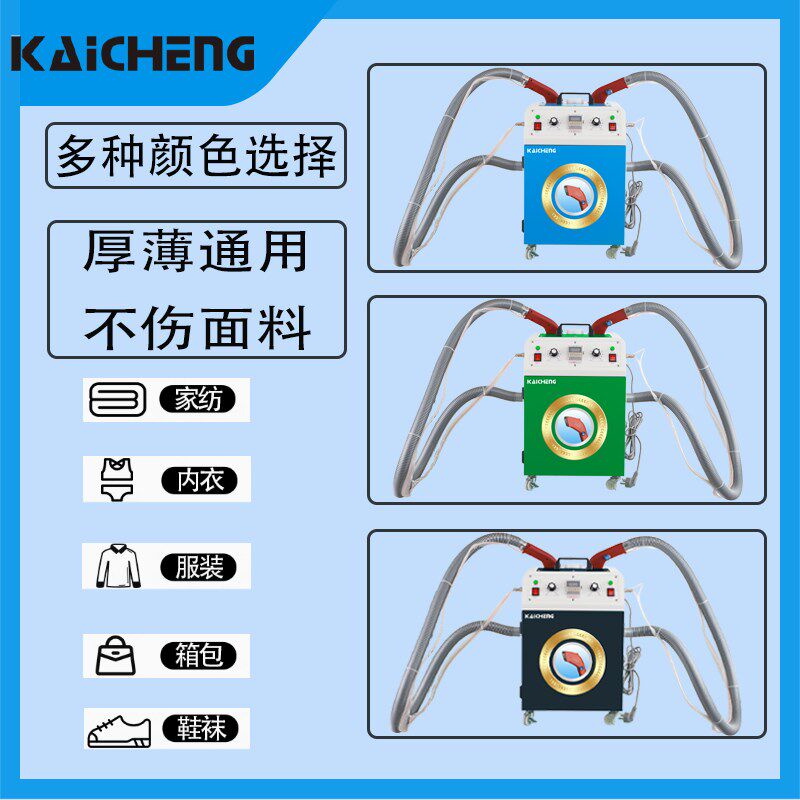 KAiCHENG

多种颜色选择

厚薄通用
不伤面料

家纺

内衣

服装

箱包

鞋袜

KAiCHENG

KAiCHENG

KAiCHENG