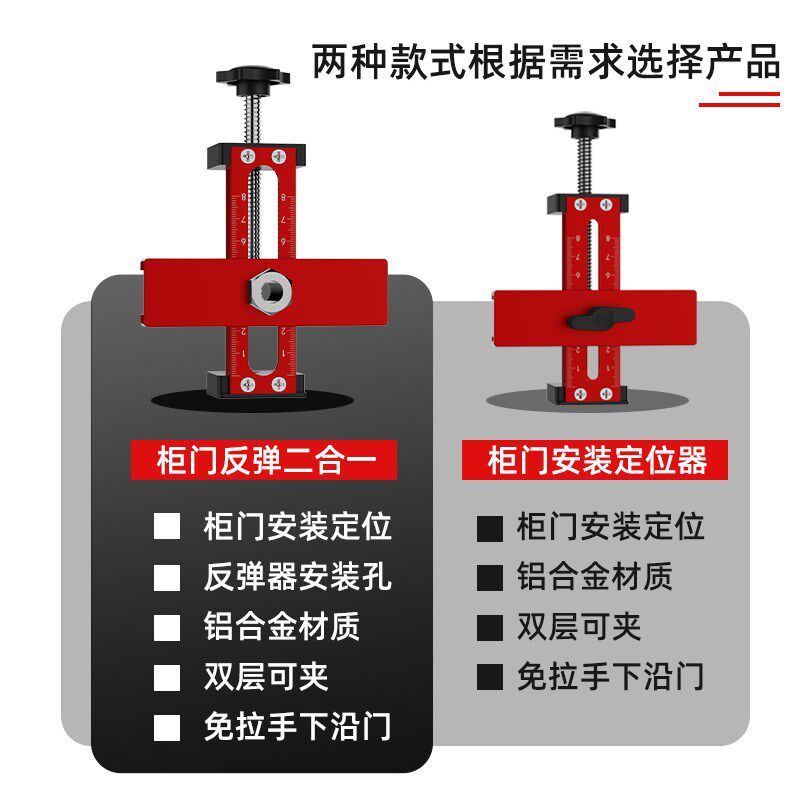 两种款式根据需求选择产品

柜门反弹二合一

柜门安装定位
反弹器安装孔
铝合金材质
双层可夹
免拉手下沿门

柜门安装定位器

柜门安装定位
铝合金材质
双层可夹
免拉手下沿门