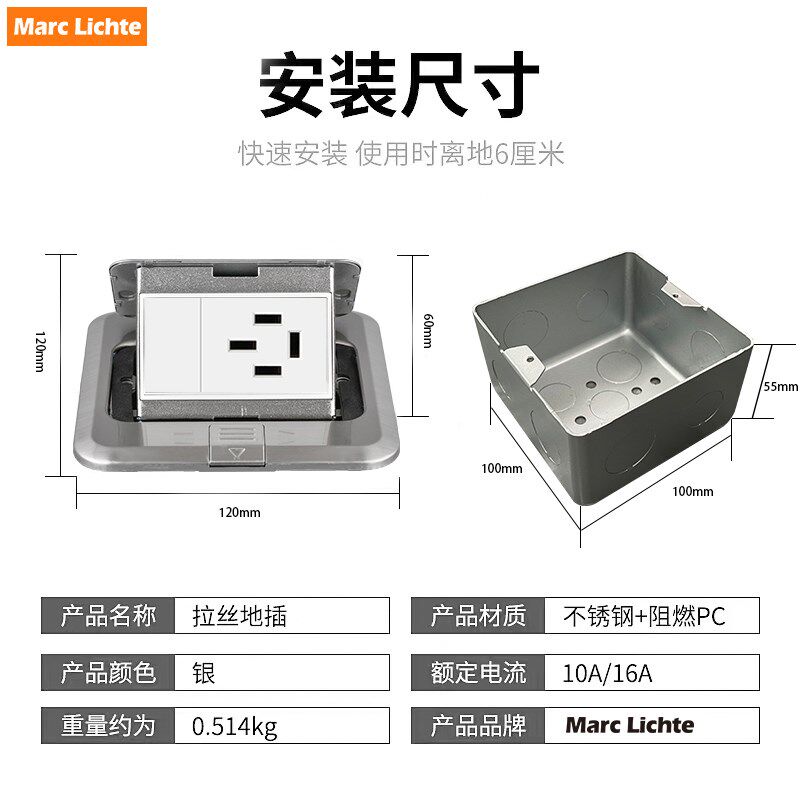 Marc Lichte

安装尺寸

快速安装 使用时离地6厘米

120mm

60mm

120mm

55mm

100mm

100mm

| 产品名称 | 拉丝地插 |
|---|---|
| 产品颜色 | 银 |
| 重量约为 | 0.514kg |

| 产品材质 | 不锈钢+阻燃PC |
|---|---|
| 额定电流 | 10A/16A |
| 产品品牌 | Marc Lichte |