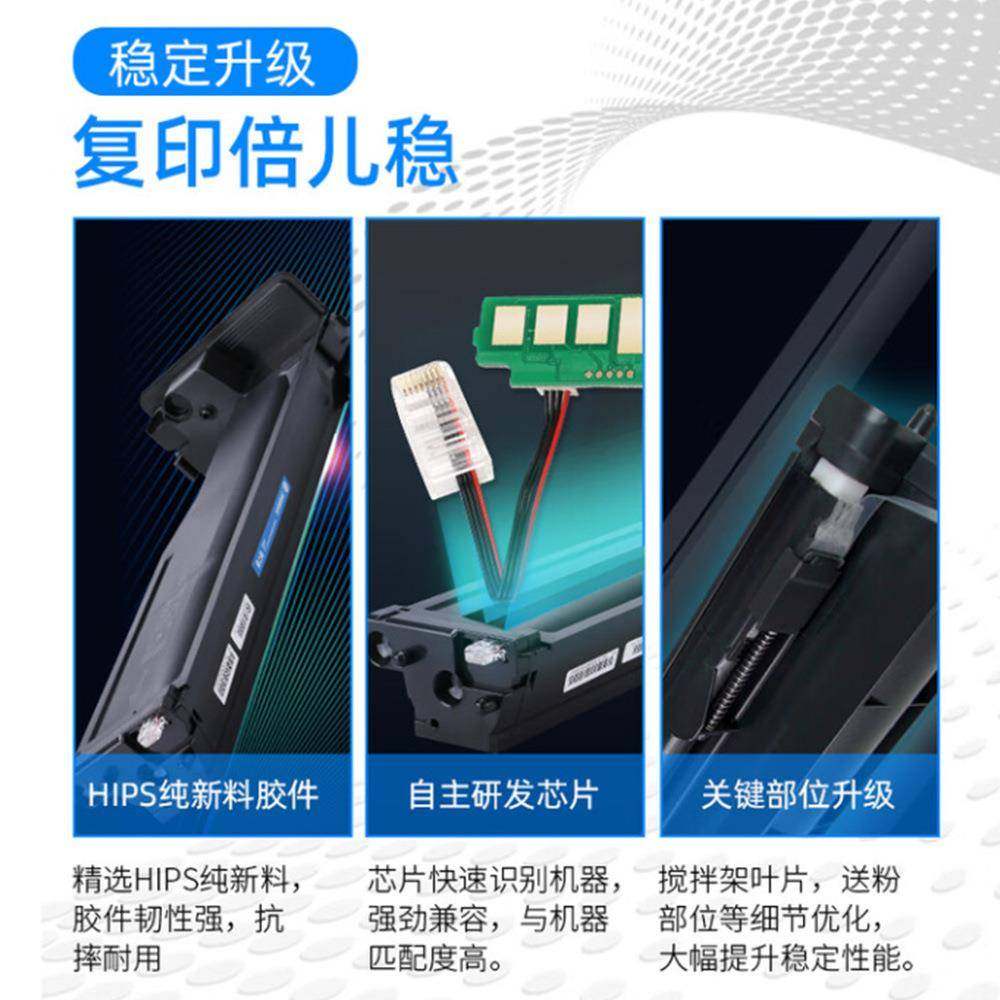 稳定升级
复印倍儿稳

HIPS纯新料胶件

精选HIPS纯新料，胶件韧性强，抗摔耐用

自主研发芯片

芯片快速识别机器，强劲兼容，与机器匹配度高。

关键部位升级

搅拌架叶片，送粉部位等细节优化，大幅提升稳定性能。