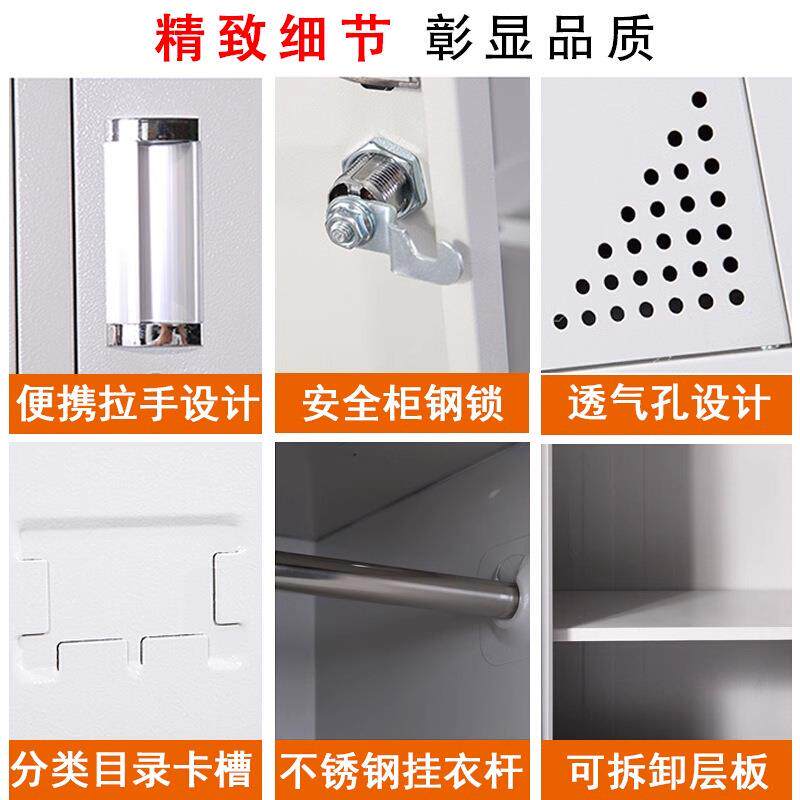 精致细节 彰显品质

便携拉手设计

安全柜钢锁

透气孔设计

分类目录卡槽

不锈钢挂衣杆

可拆卸层板