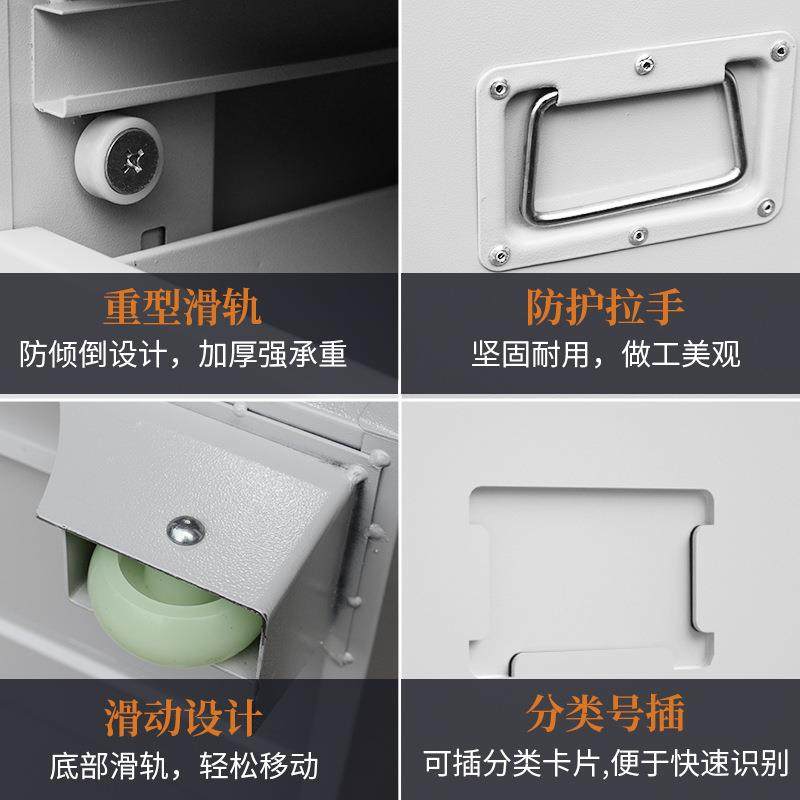 重型滑轨
防倾倒设计，加厚强承重

防护拉手
坚固耐用，做工美观

滑动设计
底部滑轨，轻松移动

分类号插
可插分类卡片,便于快速识别