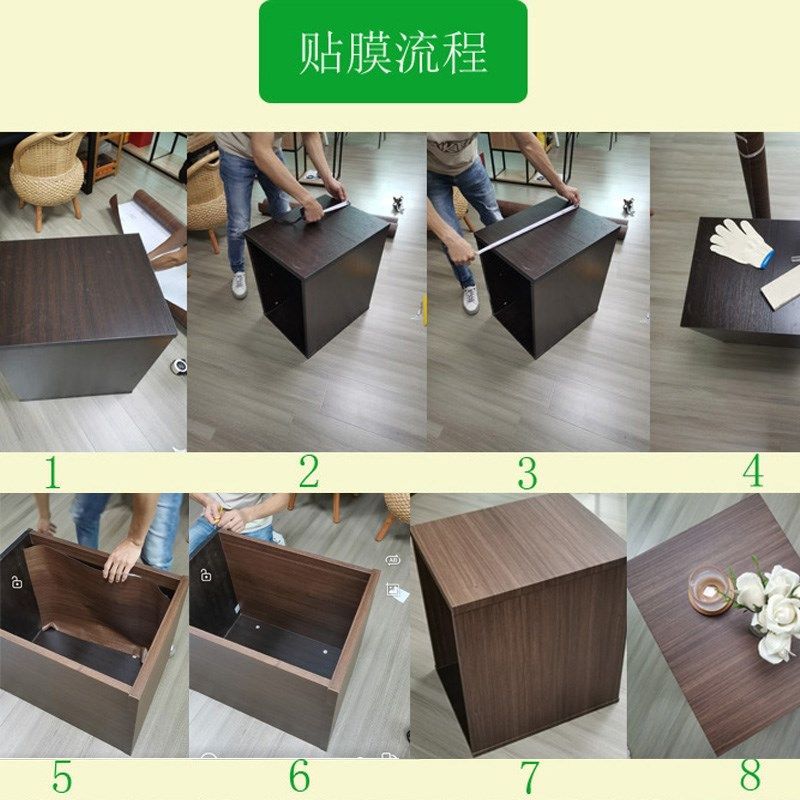 贴膜流程

1

2

3

4

5

6

7

8