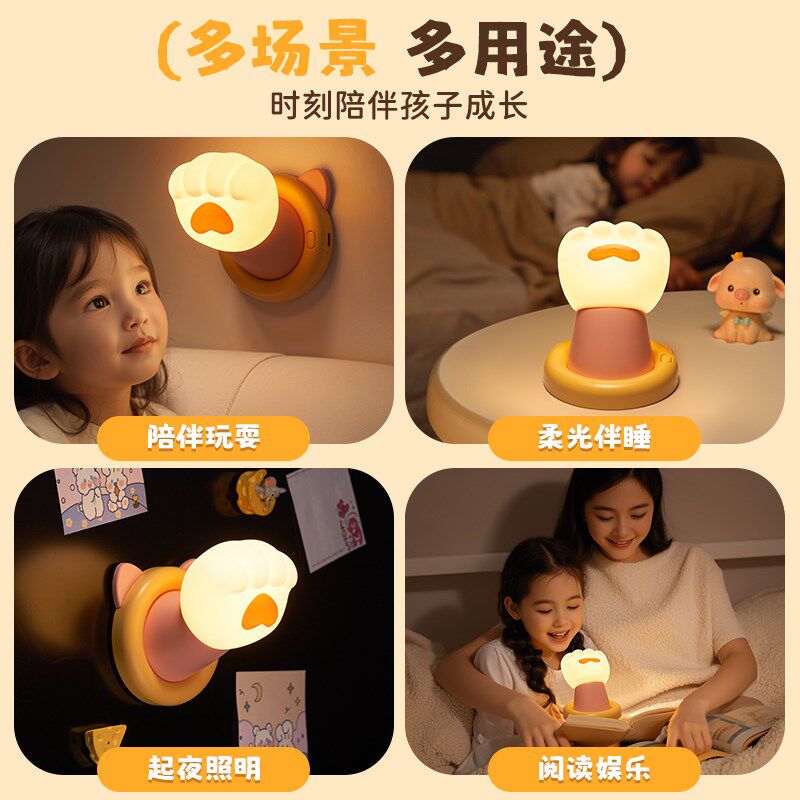 （多场景 多用途）
时刻陪伴孩子成长

陪伴玩耍

柔光伴睡

起夜照明

阅读娱乐