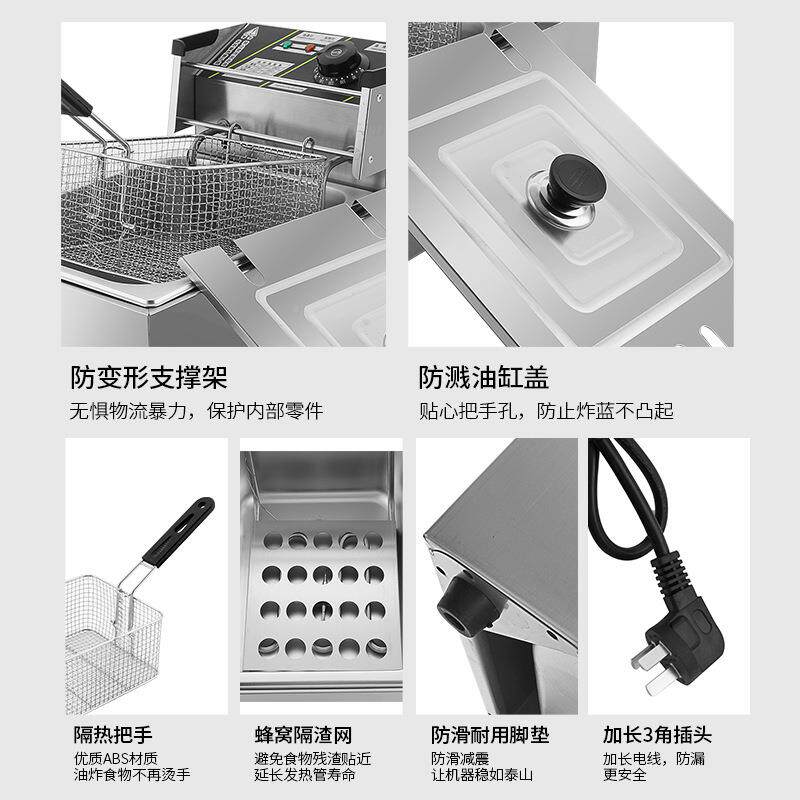 防变形支撑架
无惧物流暴力，保护内部零件

防溅油缸盖
贴心把手孔，防止炸蓝不凸起

隔热把手
优质ABS材质
油炸食物不再烫手

蜂窝隔渣网
避免食物残渣贴近
延长发热管寿命

防滑耐用脚垫
防滑减震
让机器稳如泰山

加长3角插头
加长电线，防漏
更安全