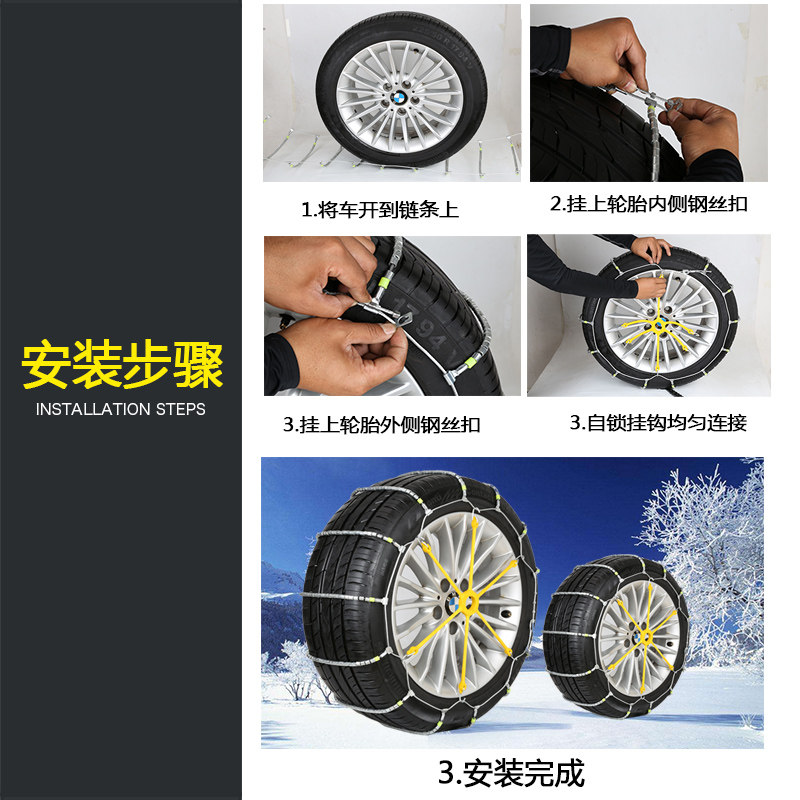 安装步骤
INSTALLATION STEPS

1.将车开到链条上

2.挂上轮胎内侧钢丝扣

3.挂上轮胎外侧钢丝扣

3.自锁挂钩均匀连接

3.安装完成