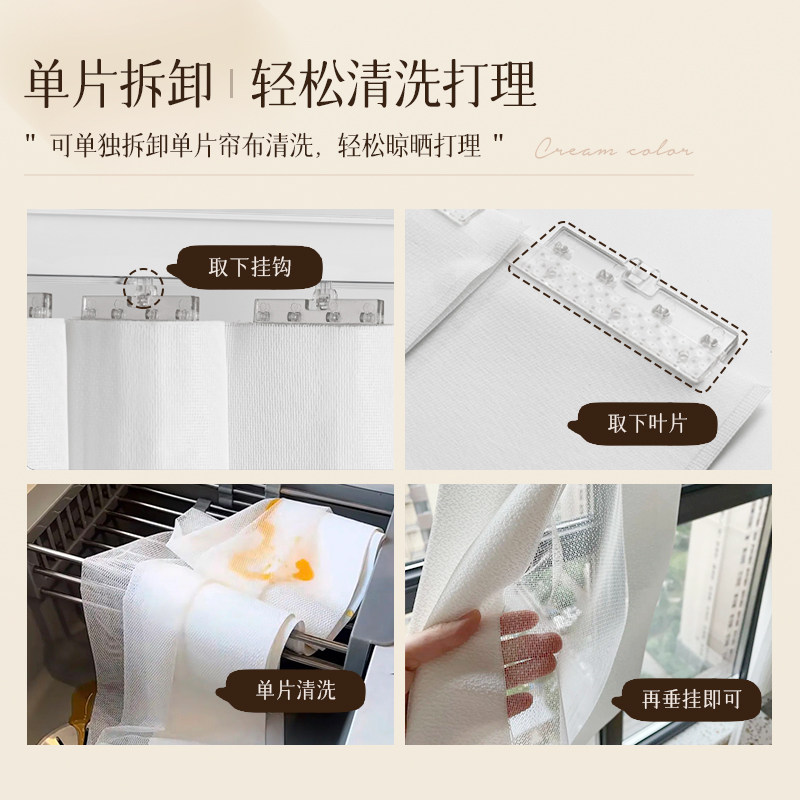 单片拆卸 | 轻松清洗打理

" 可单独拆卸单片帘布清洗，轻松晾晒打理 "

Cream color

取下挂钩

取下叶片

单片清洗

再垂挂即可