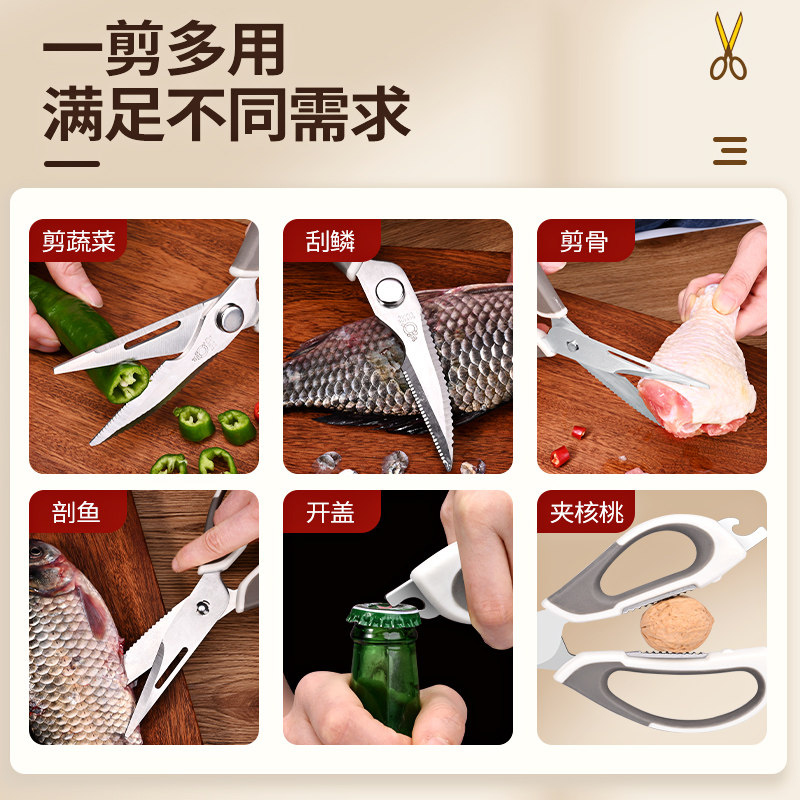 一剪多用
满足不同需求

剪蔬菜

刮鳞

剪骨

剖鱼

开盖

夹核桃