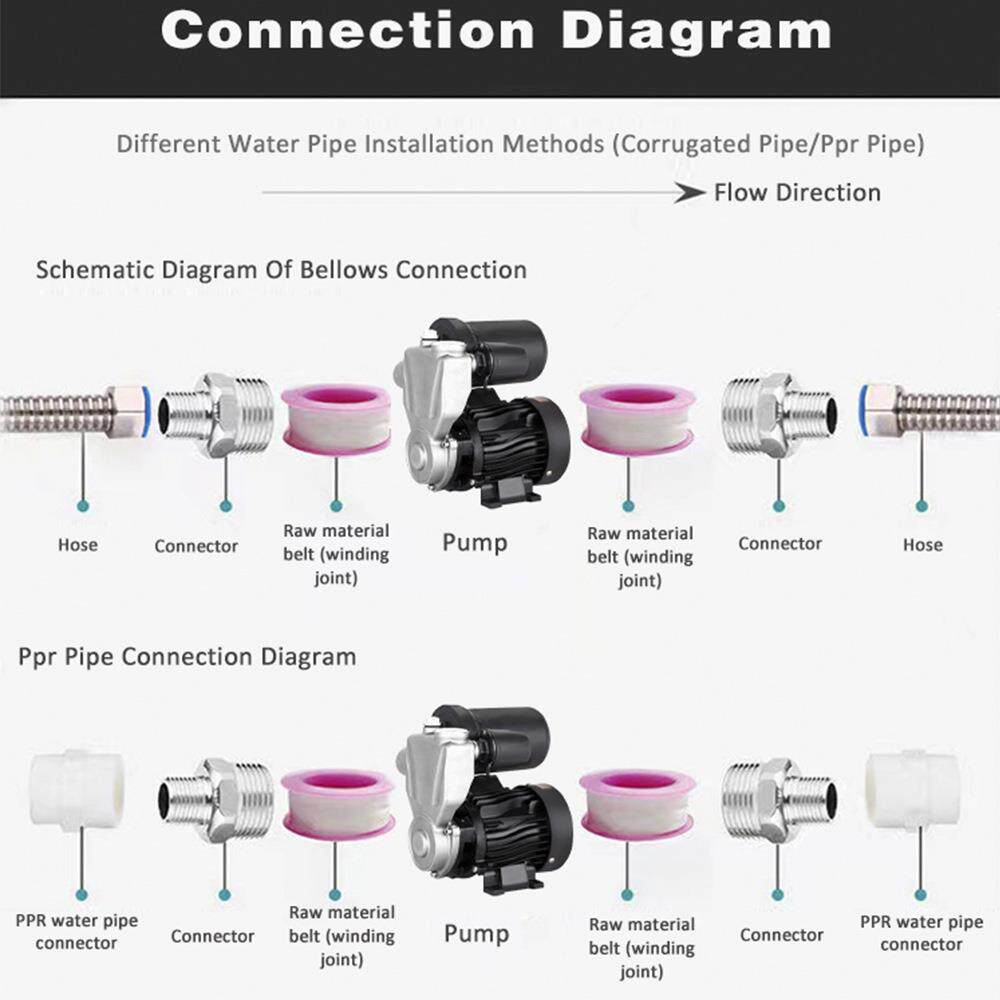 Connection Diagram

Different Water Pipe Installation Methods (Corrugated Pipe/Ppr Pipe)

Flow Direction

Schematic Diagram Of Bellows Connection

Hose

Connector

Raw material belt (winding joint)

Pump

Raw material belt (winding joint)

Connector

Hose

Ppr Pipe Connection Diagram

PPR water pipe connector

Connector

Raw material belt (winding joint)

Pump

Raw material belt (winding joint)

Connector

PPR water pipe connector