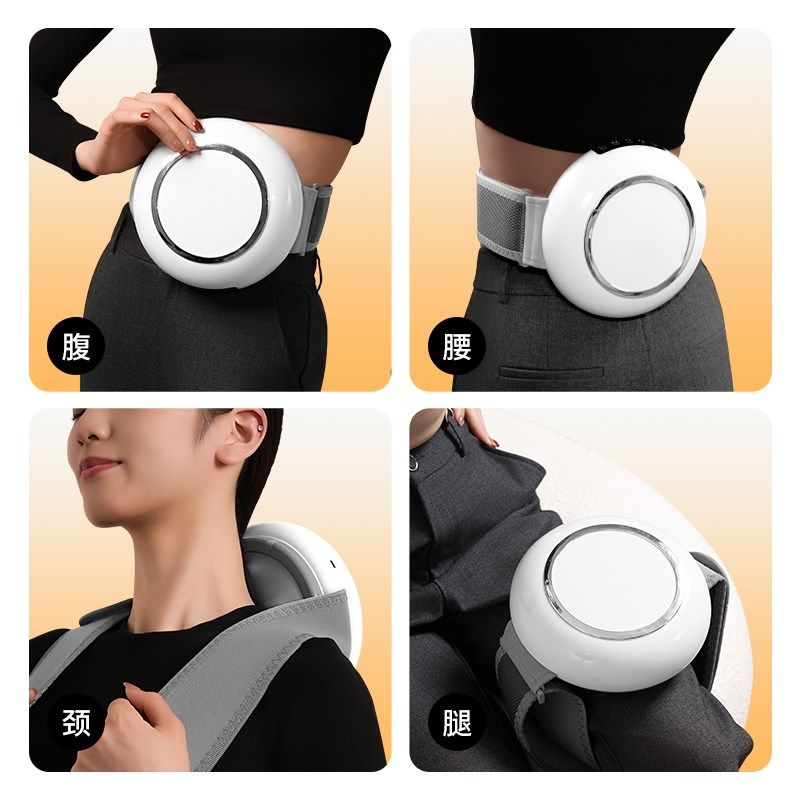 腹

腰

颈

腿