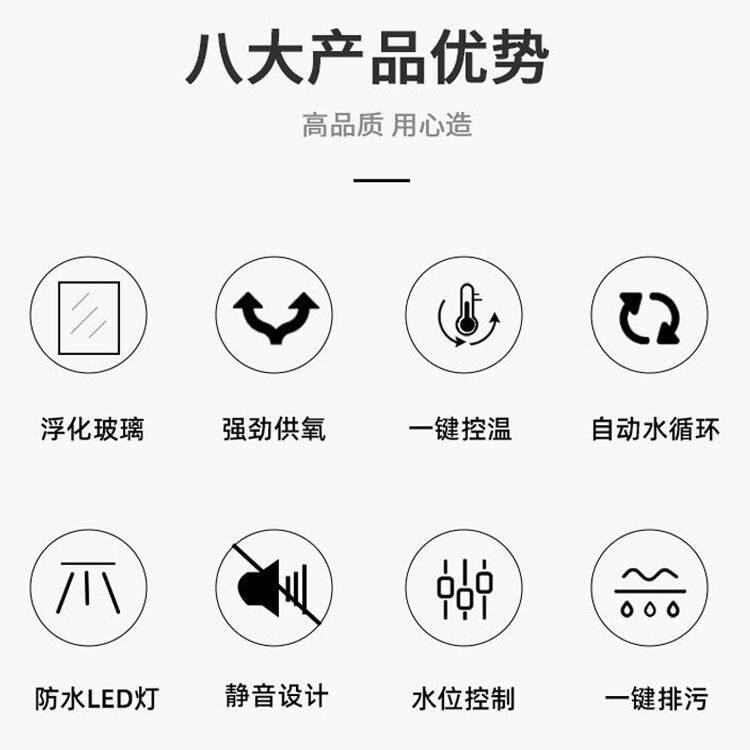 八大产品优势

高品质 用心造

浮化玻璃

强劲供氧

一键控温

自动水循环

防水LED灯

静音设计

水位控制

一键排污