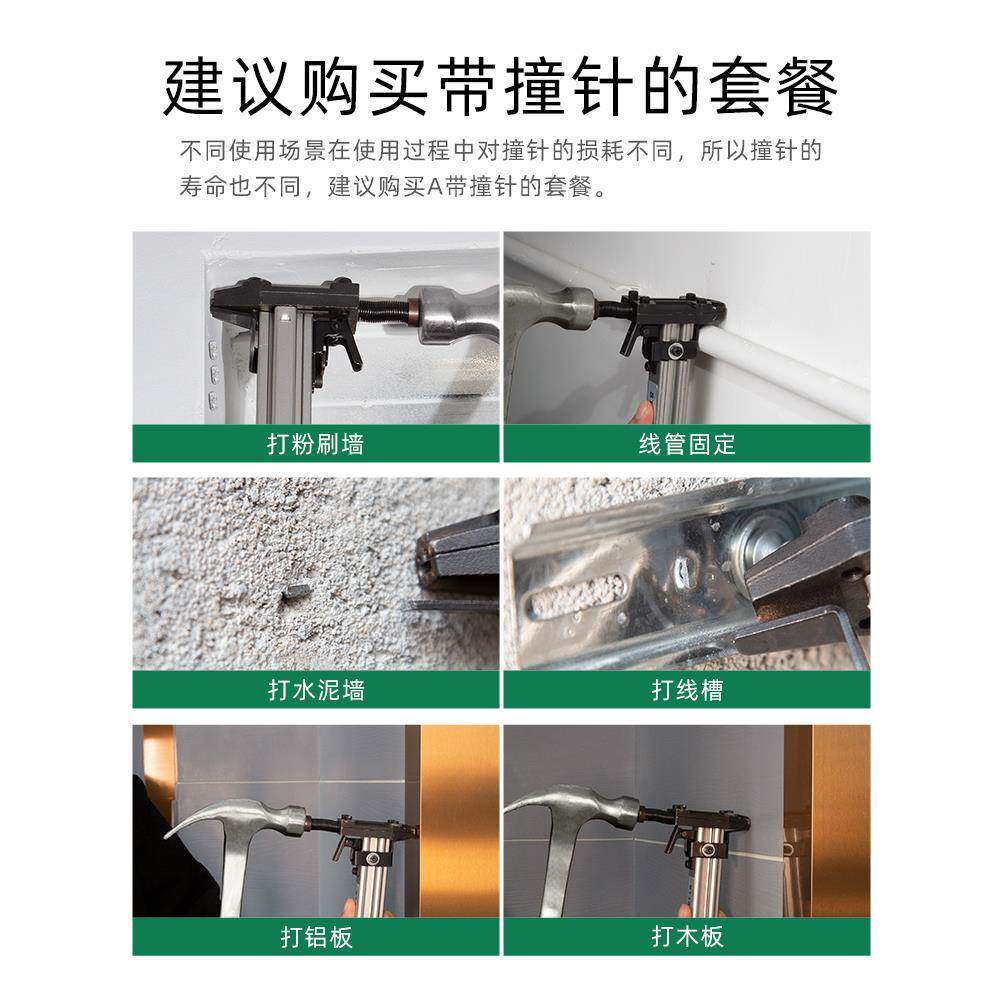 建议购买带撞针的套餐

不同使用场景在使用过程中对撞针的损耗不同，所以撞针的寿命也不同，建议购买A带撞针的套餐。

打粉刷墙

线管固定

打水泥墙

打线槽

打铝板

打木板