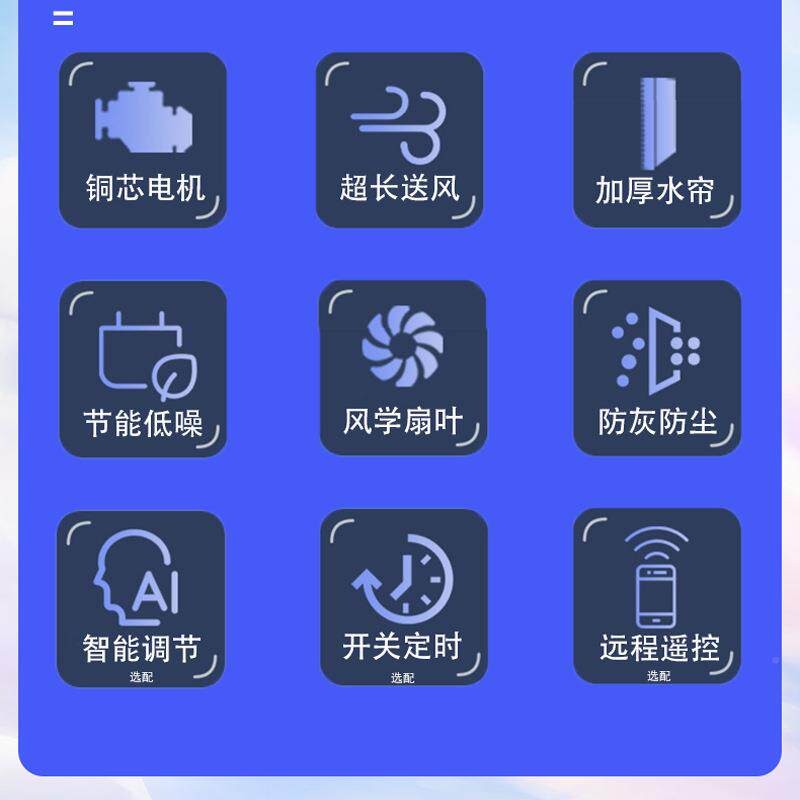 铜芯电机

超长送风

加厚水帘

节能低噪

风学扇叶

防灰防尘

AI

智能调节
选配

开关定时
选配

远程遥控
选配